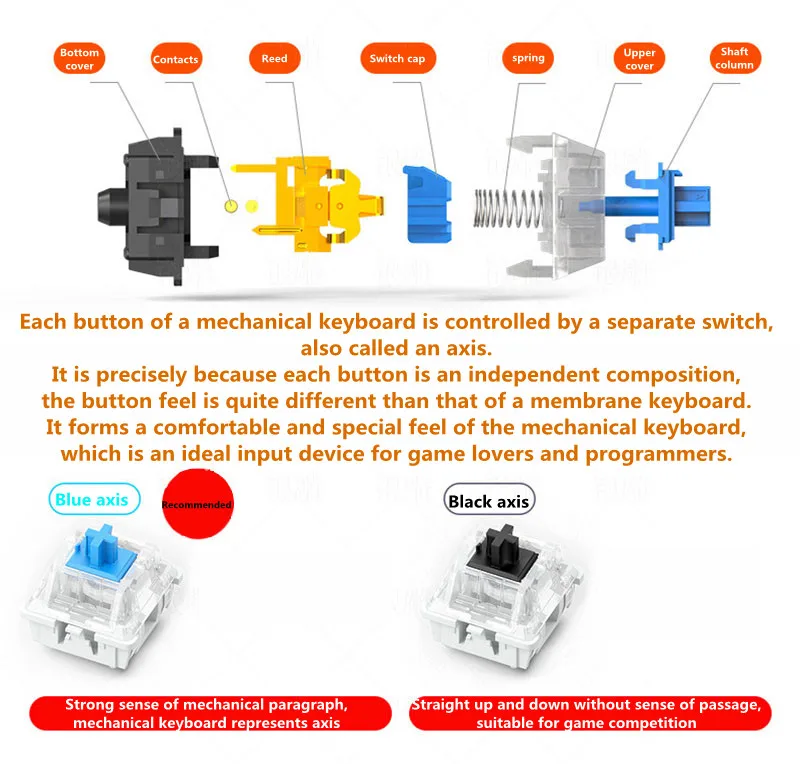 Bottom cover

Contacts

Reed

Switch cap

spring

Upper cover

Shaft column

Each button of a mechanical keyboard is controlled by a separate switch, also called an axis.
It is precisely because each button is an independent composition, the button feel is quite different than that of a membrane keyboard.
It forms a comfortable and special feel of the mechanical keyboard, which is an ideal input device for game lovers and programmers.

Blue axis

Recommended

Black axis

Strong sense of mechanical paragraph, mechanical keyboard represents axis

Straight up and down without sense of passage, suitable for game competition