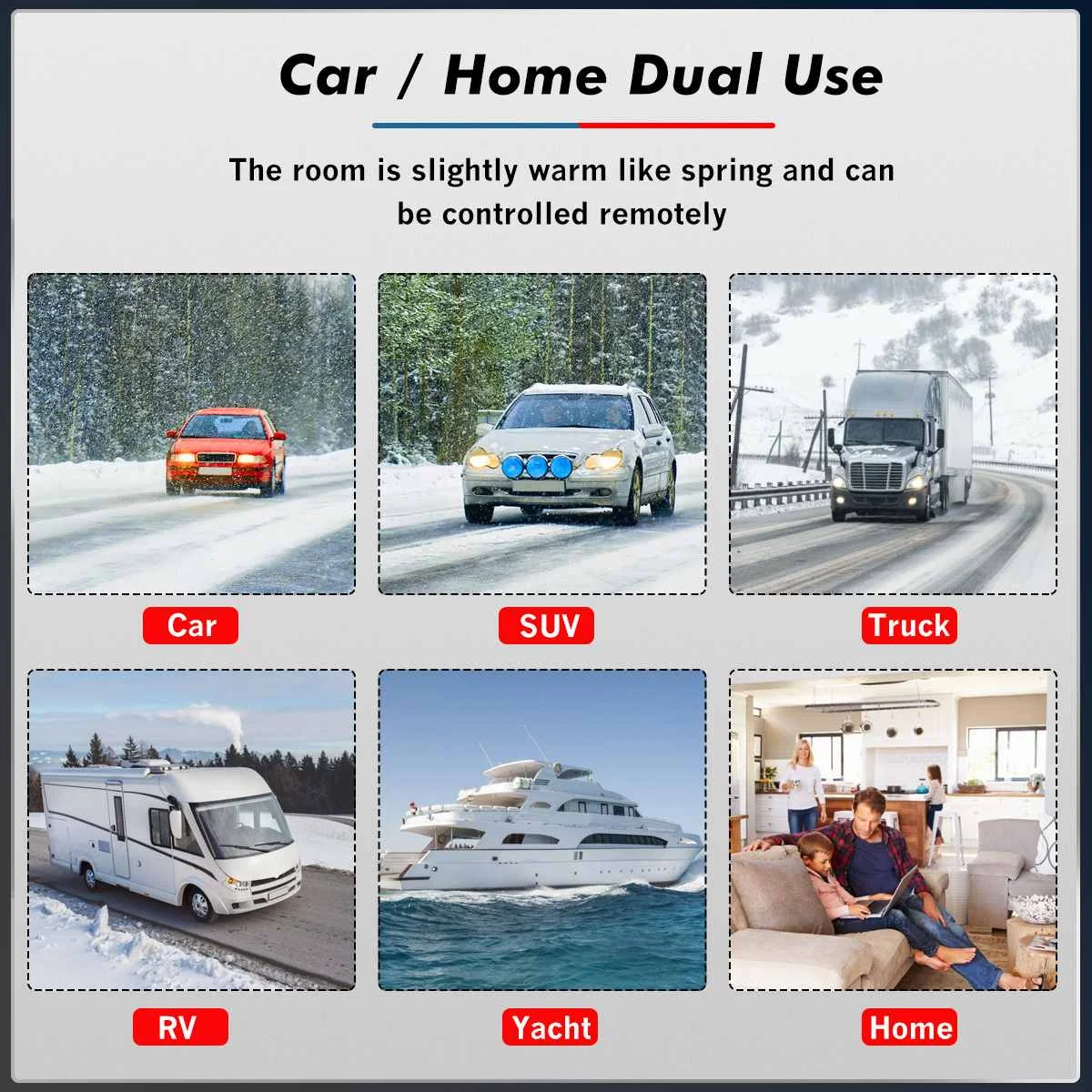 Car / Home Dual Use

The room is slightly warm like spring and can be controlled remotely

Car

SUV

Truck

RV

Yacht

Home