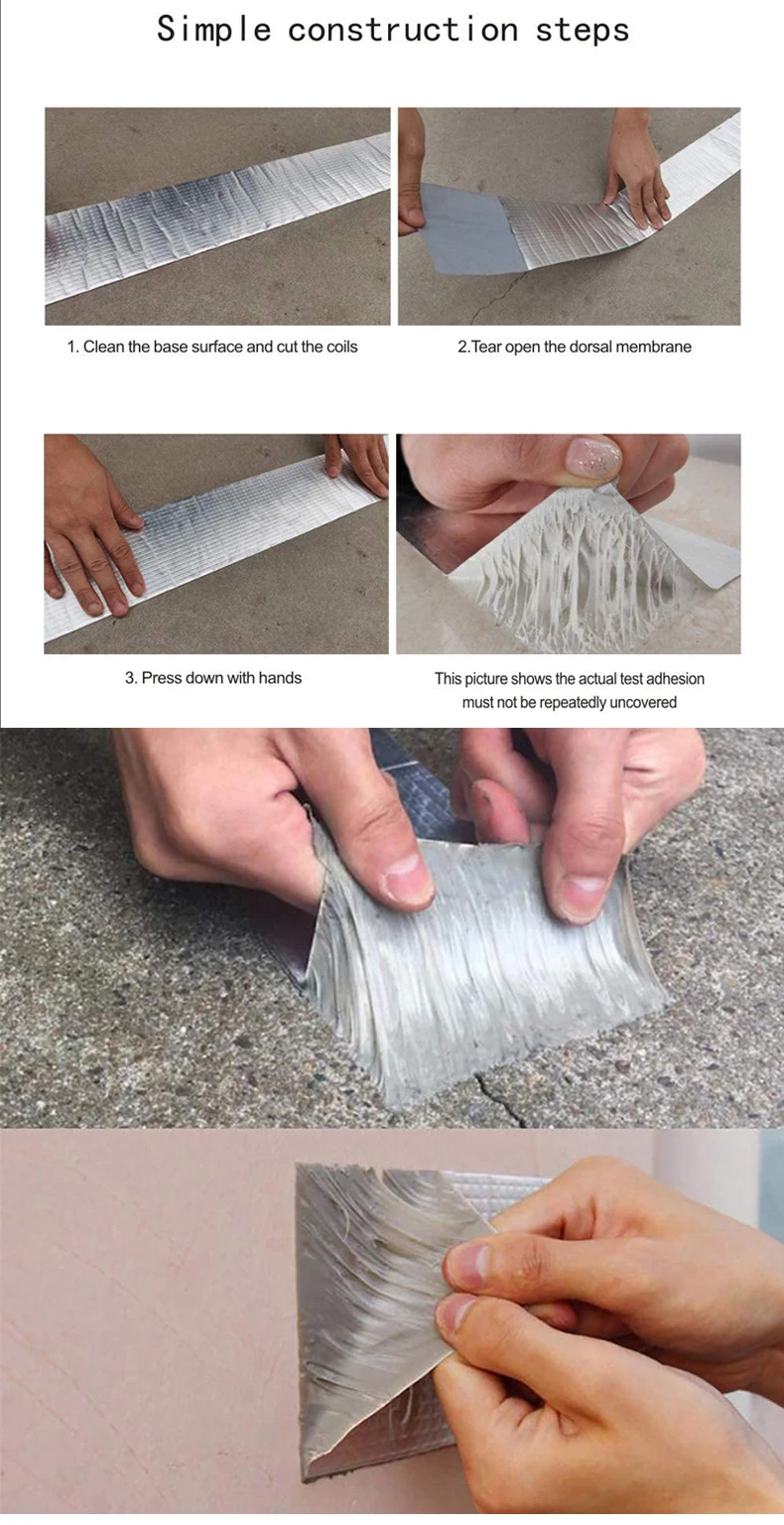 Simple construction steps

1. Clean the base surface and cut the coils

2.Tear open the dorsal membrane

3. Press down with hands

This picture shows the actual test adhesion must not be repeatedly uncovered