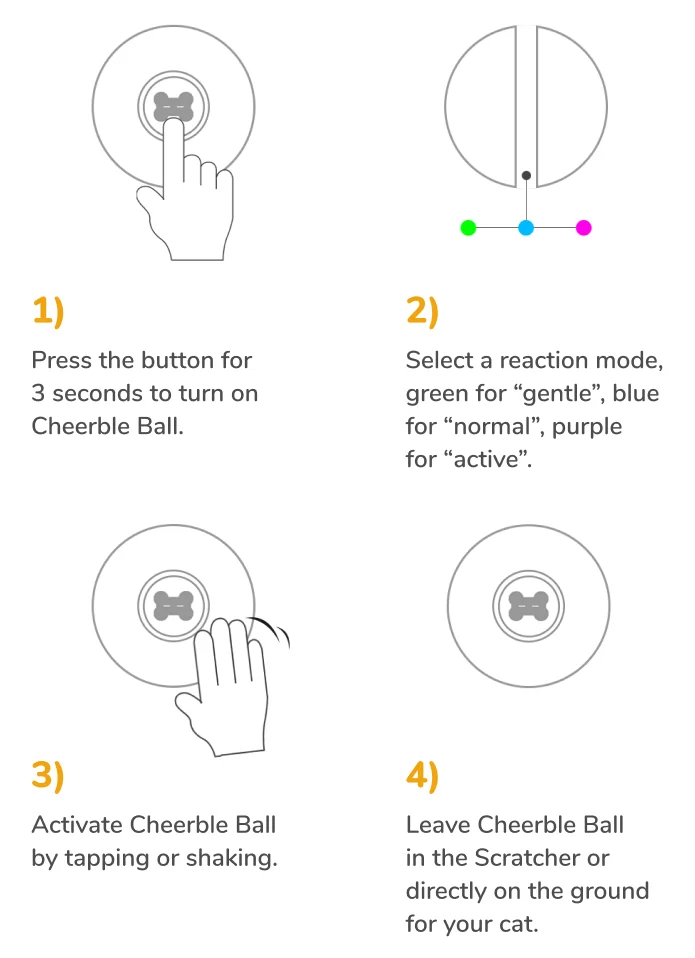 1)

Press the button for 3 seconds to turn on Cheerble Ball.

2)

Select a reaction mode, green for “gentle”, blue for “normal”, purple for “active”.

3)

Activate Cheerble Ball by tapping or shaking.

4)

Leave Cheerble Ball in the Scratcher or directly on the ground for your cat.