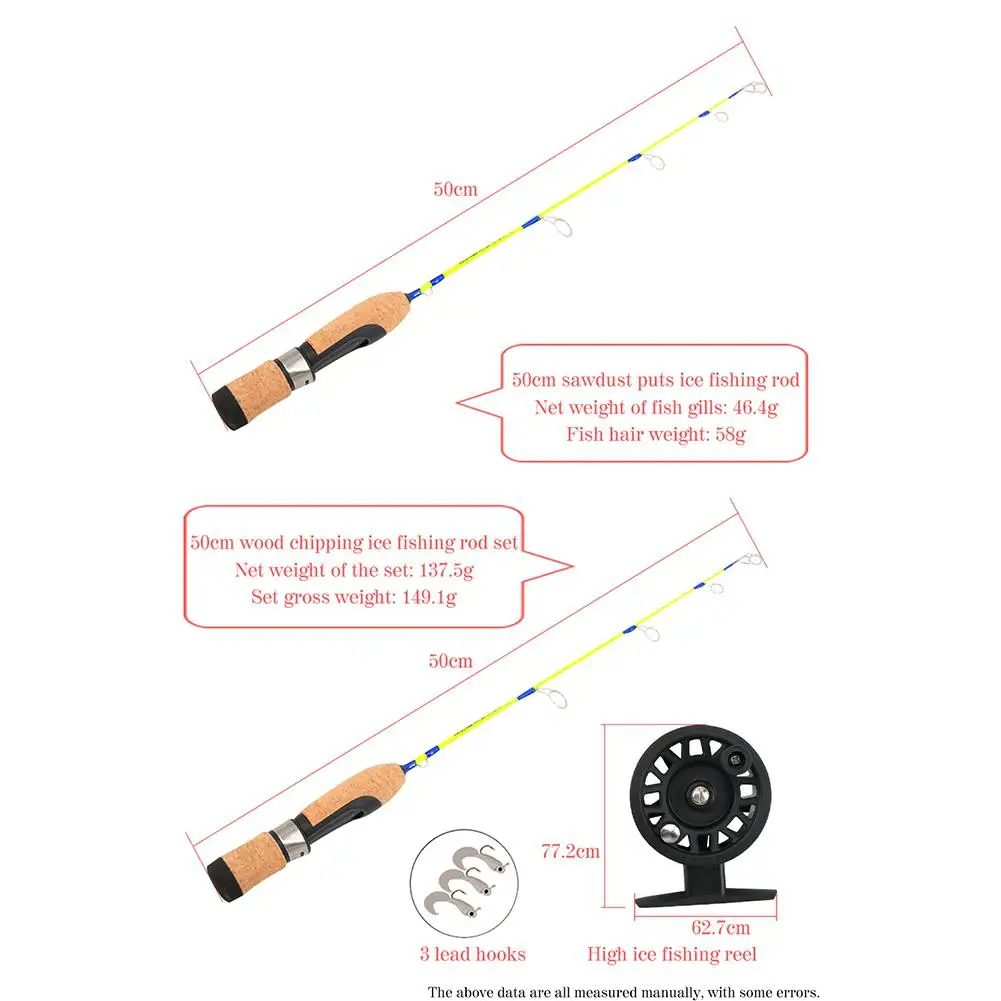 50cm

50cm sawdust puts ice fishing rod
Net weight of fish gills: 46.4g
Fish hair weight: 58g

50cm wood chipping ice fishing rod set
Net weight of the set: 137.5g
Set gross weight: 149.1g

50cm

77.2cm

62.7cm

3 lead hooks

High ice fishing reel

The above data are all measured manually, with some errors.