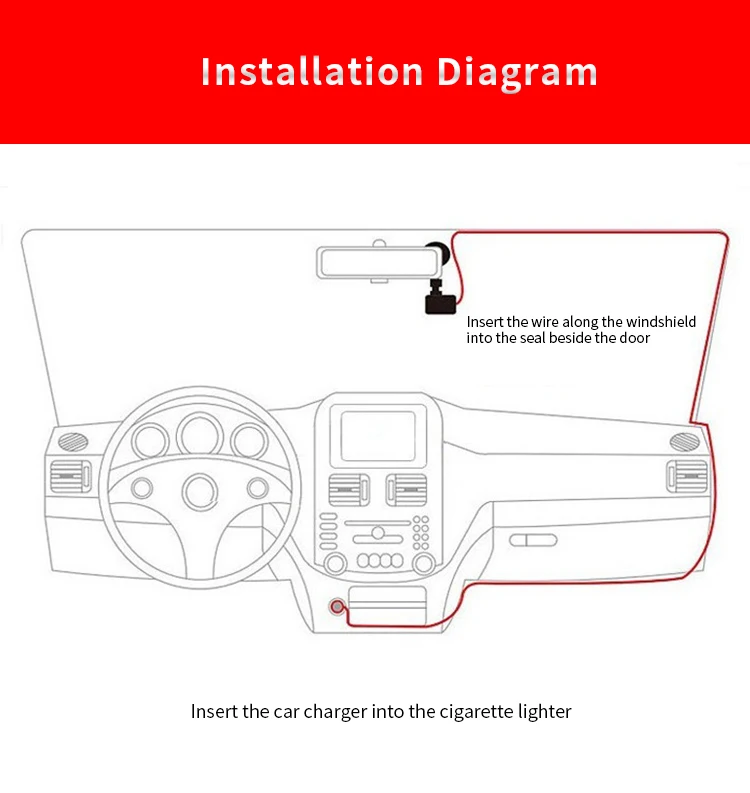 Installation Diagram

Insert the wire along the windshield into the seal beside the door

Insert the car charger into the cigarette lighter