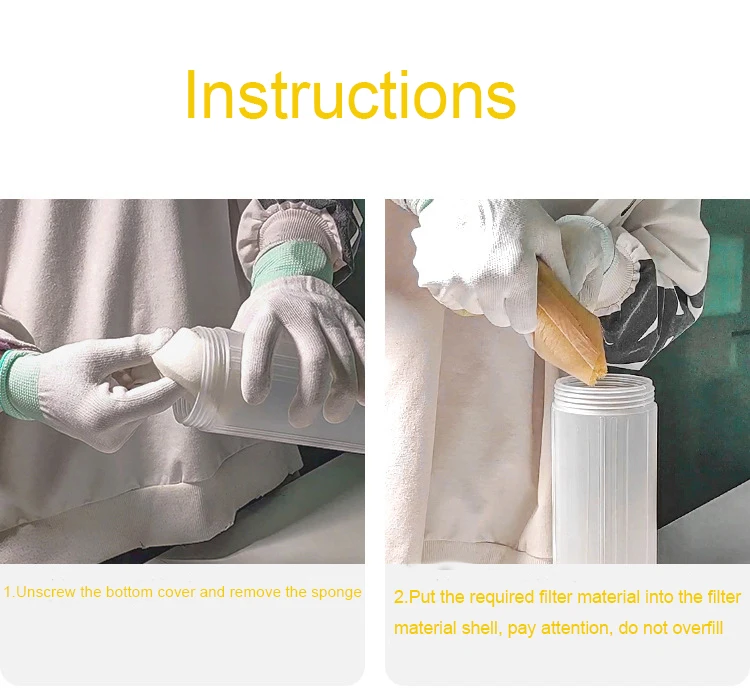 Instructions

1.Unscrew the bottom cover and remove the sponge

2.Put the required filter material into the filter material shell, pay attention, do not overfill