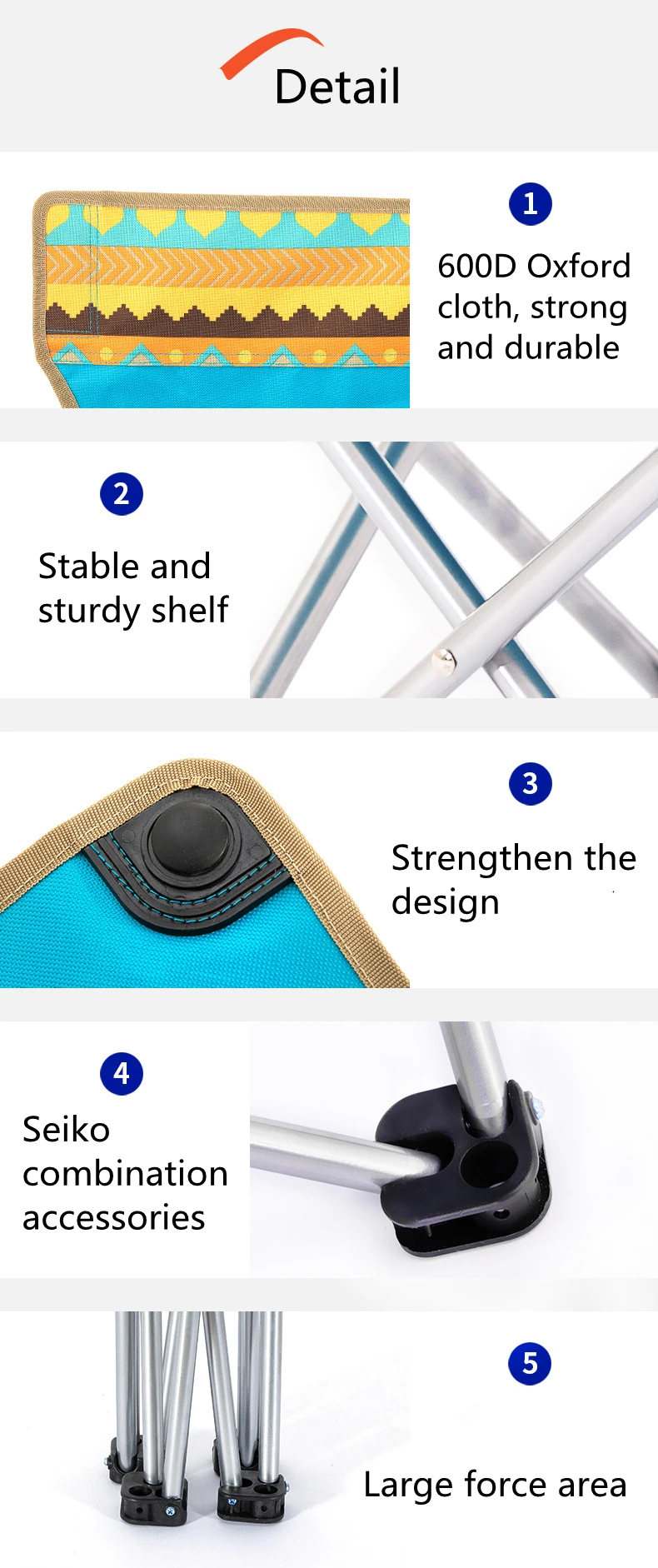 Detail

1

600D Oxford cloth, strong and durable

2

Stable and sturdy shelf

3

Strengthen the design

4

Seiko combination accessories

5

Large force area