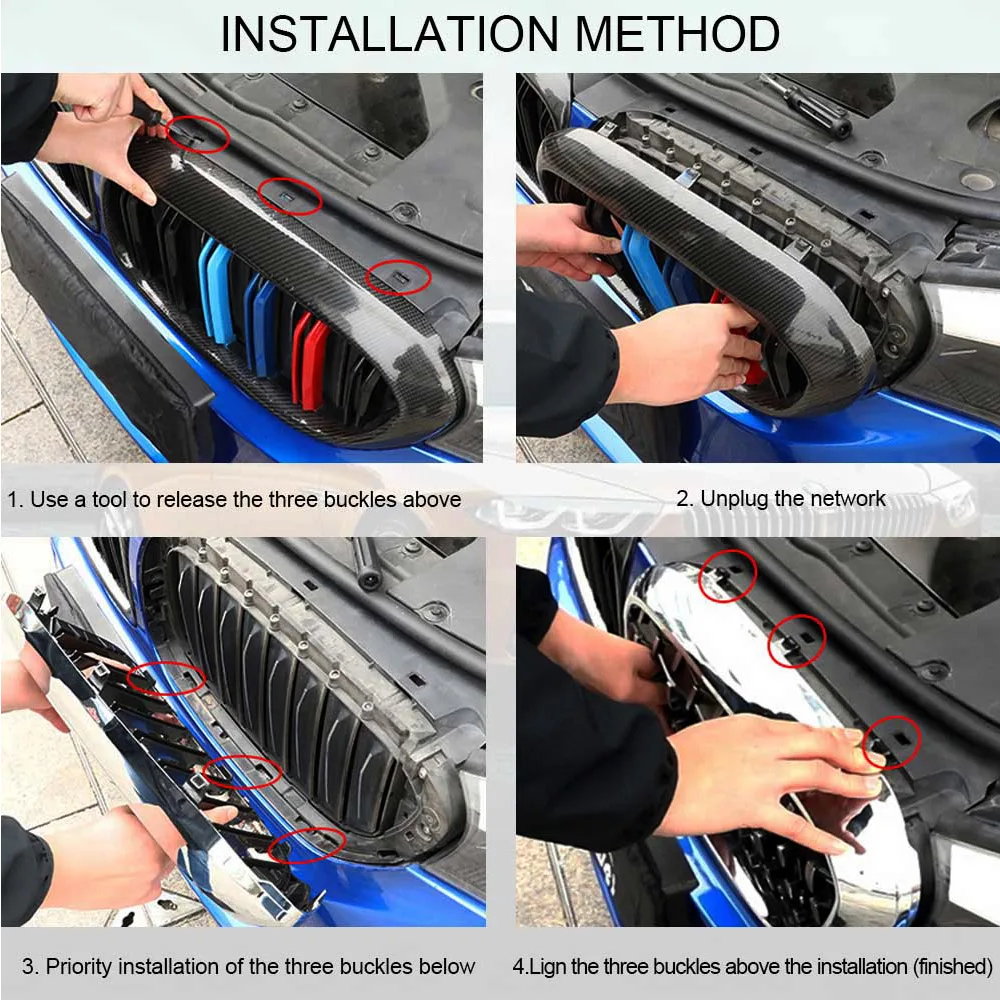 INSTALLATION METHOD

1. Use a tool to release the three buckles above

2. Unplug the network

3. Priority installation of the three buckles below

4.Lign the three buckles above the installation (finished)