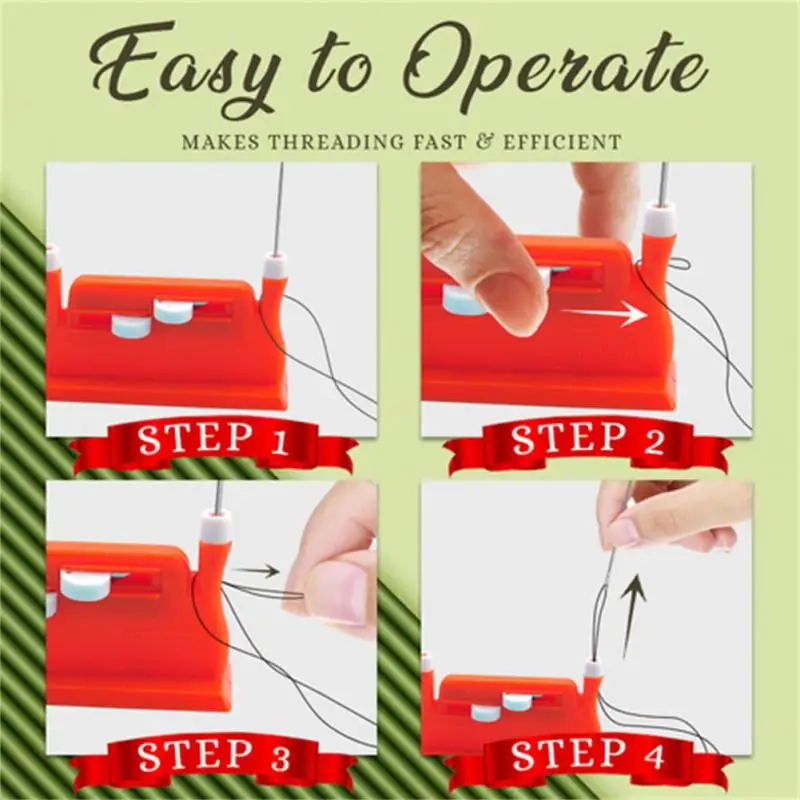 Easy to Operate

MAKES THREADING FAST & EFFICIENT

STEP 1

STEP 2

STEP 3

STEP 4