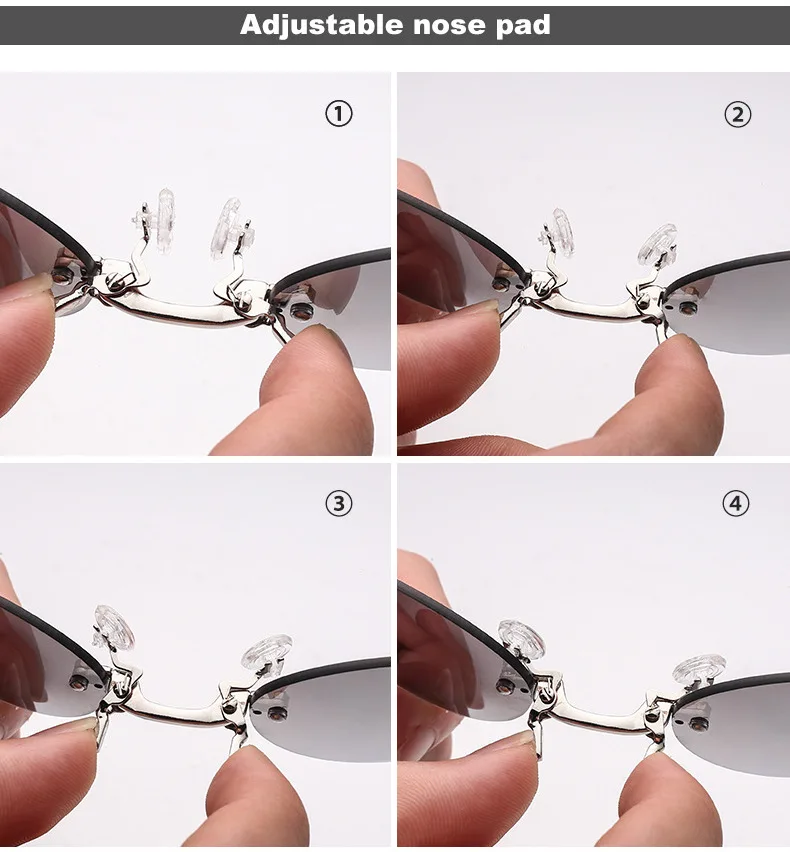 Adjustable nose pad

①

②

③

④