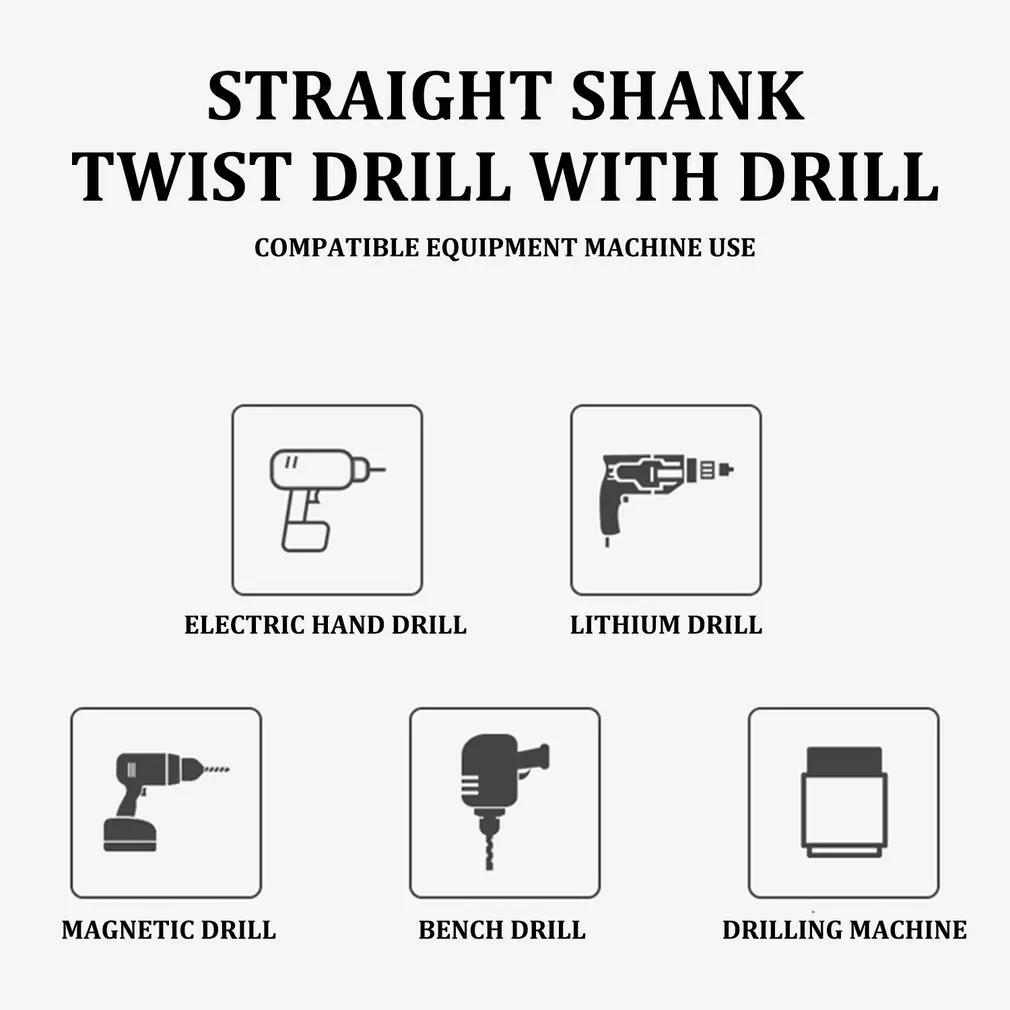 STRAIGHT SHANK TWIST DRILL WITH DRILL

COMPATIBLE EQUIPMENT MACHINE USE

ELECTRIC HAND DRILL

LITHIUM DRILL

MAGNETIC DRILL

BENCH DRILL

DRILLING MACHINE