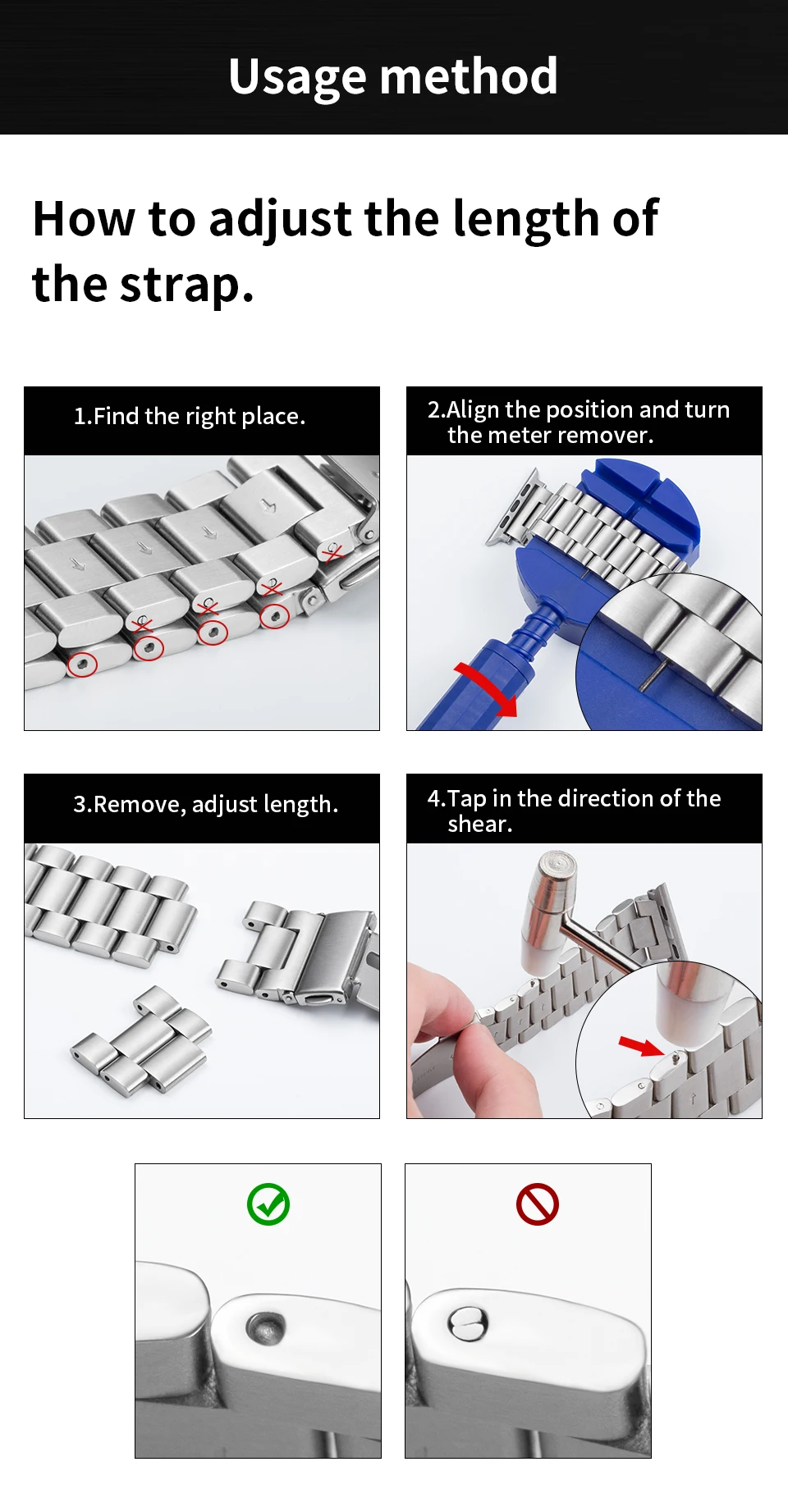 Usage method

How to adjust the length of the strap.

1.Find the right place.

2.Align the position and turn the meter remover.

3.Remove, adjust length.

4.Tap in the direction of the shear.