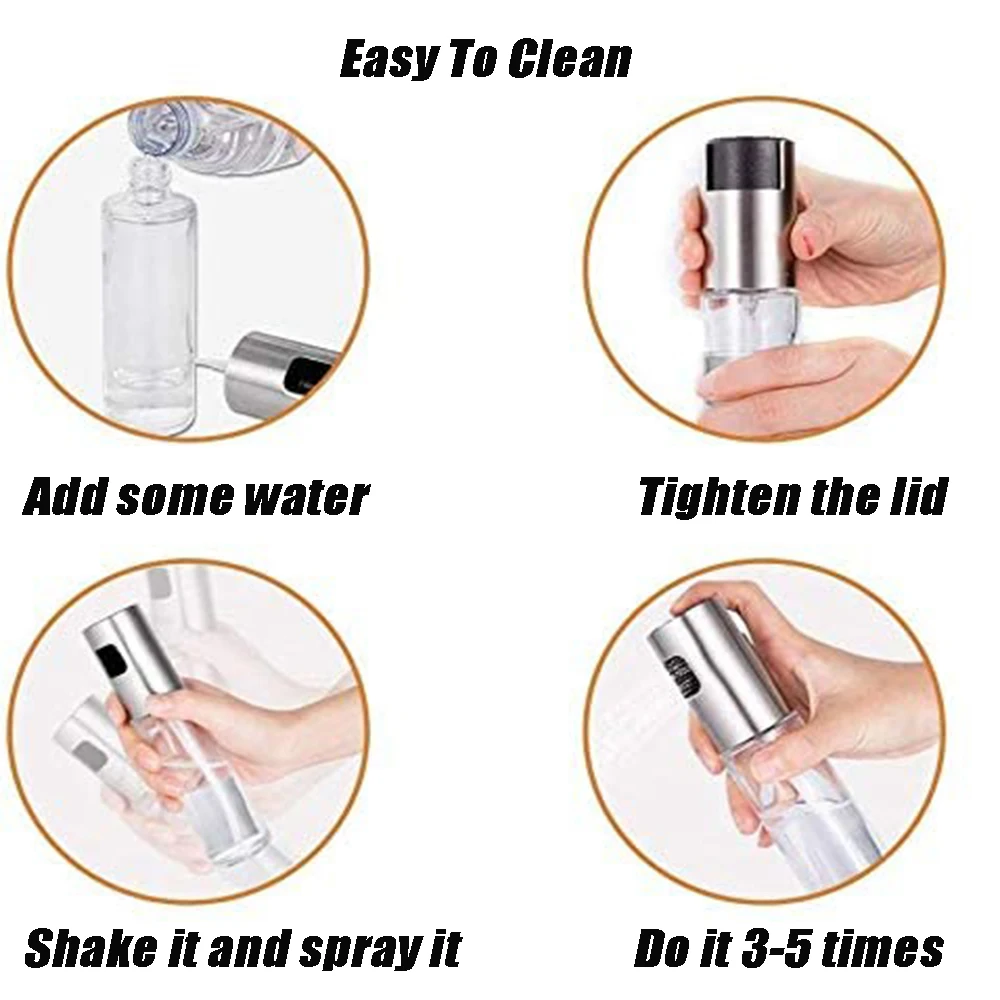 Easy To Clean

Add some water

Tighten the lid

Shake it and spray it

Do it 3-5 times