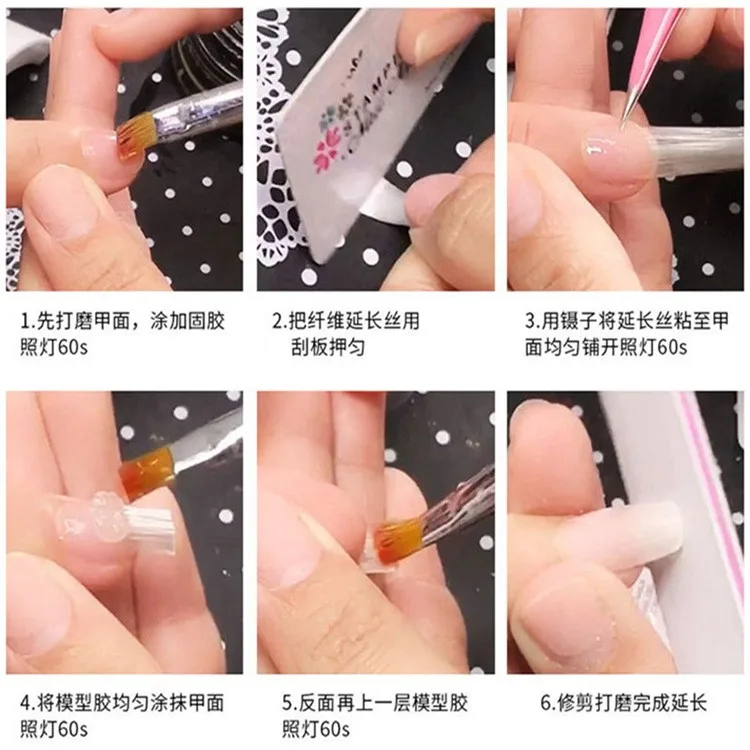 1.先打磨甲面，涂加固胶照灯60s

2.把纤维延长丝用刮板押匀

3.用镊子将延长丝粘至甲面均匀铺开照灯60s

4.将模型胶均匀涂抹甲面照灯60s

5.反面再上一层模型胶照灯60s

6.修剪打磨完成延长