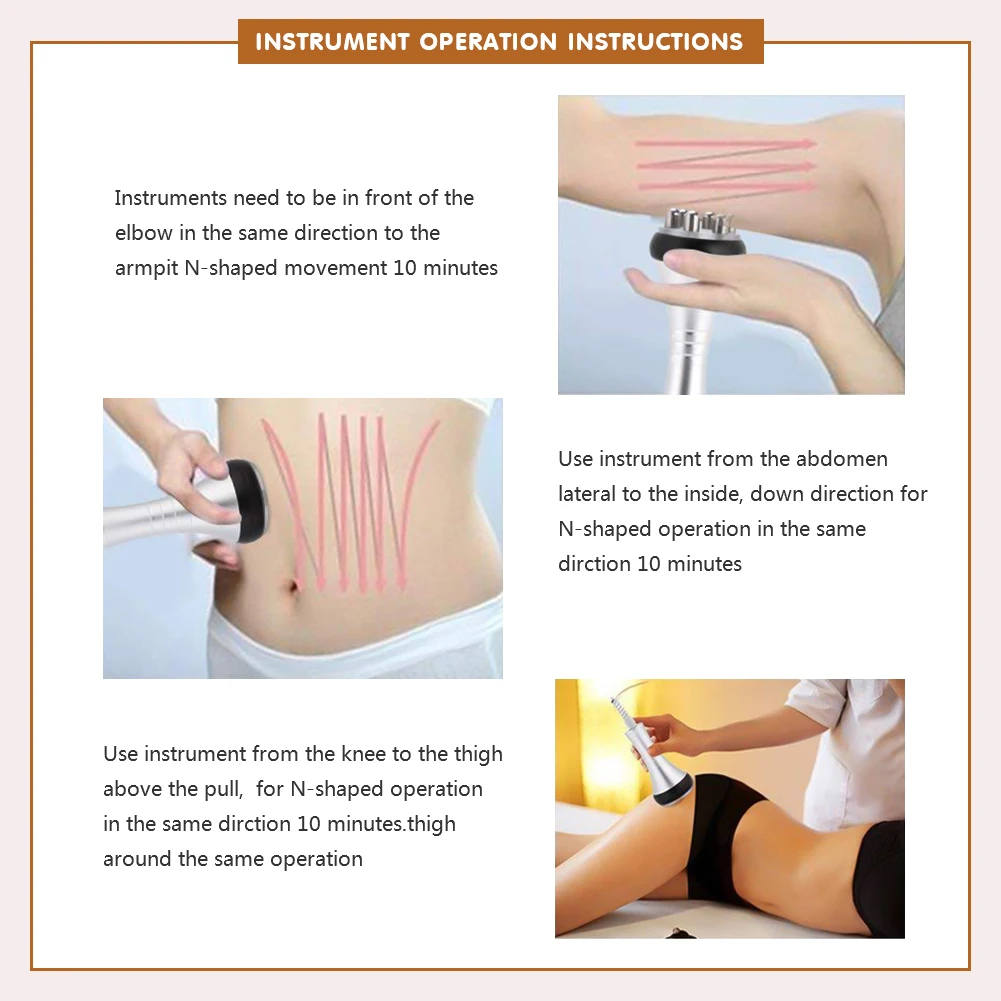 INSTRUMENT OPERATION INSTRUCTIONS

Instruments need to be in front of the elbow in the same direction to the armpit N-shaped movement 10 minutes

Use instrument from the abdomen lateral to the inside, down direction for N-shaped operation in the same dirction 10 minutes

Use instrument from the knee to the thigh above the pull,  for N-shaped operation in the same dirction 10 minutes.thigh around the same operation