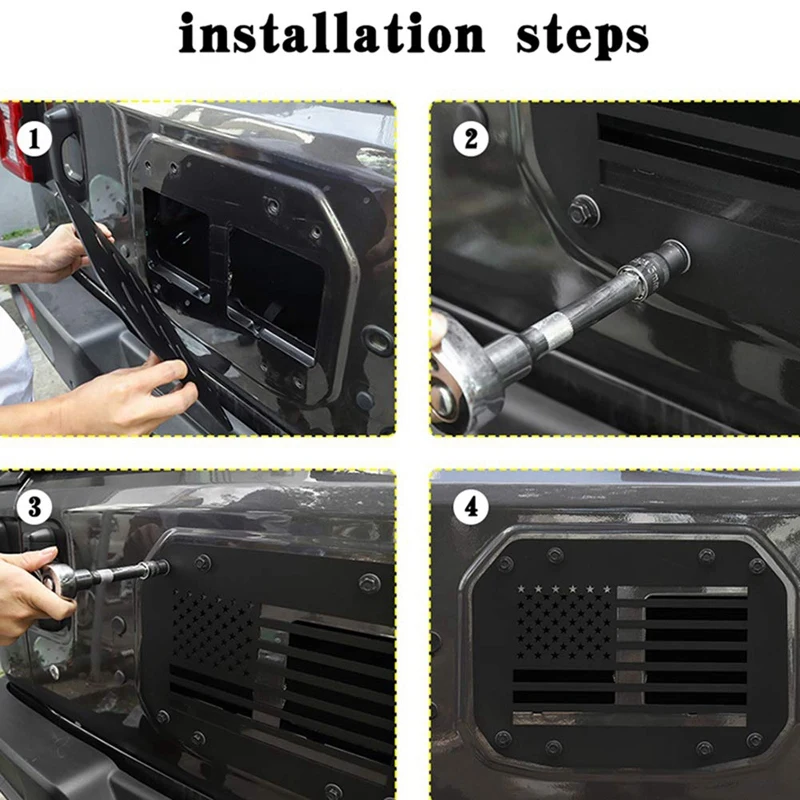 installation steps

1

2

3

4