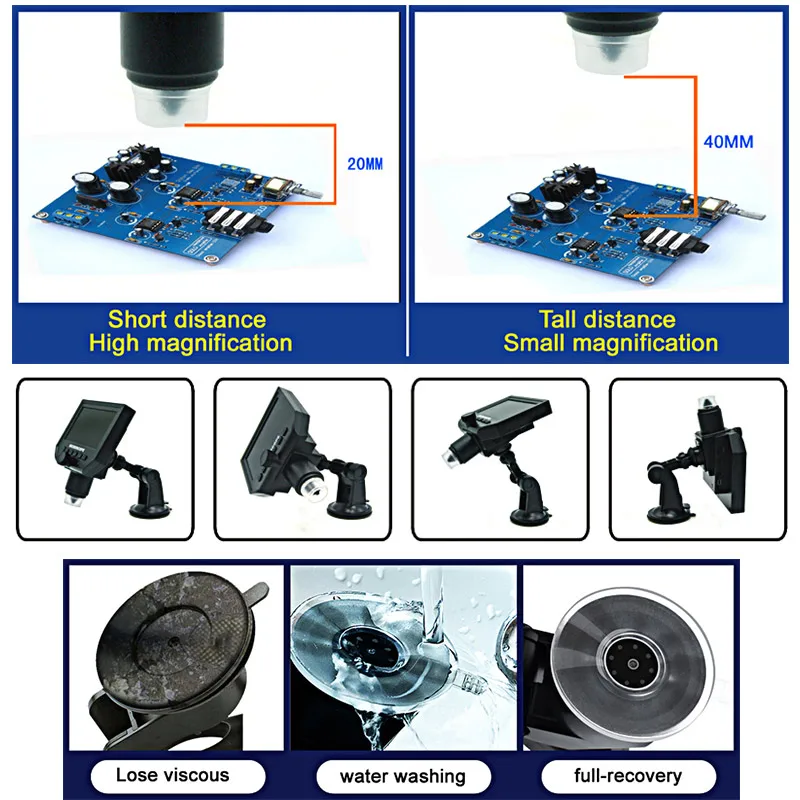 20MM

Short distance
High magnification

40MM

Tall distance
Small magnification

Lose viscous

water washing

full-recovery