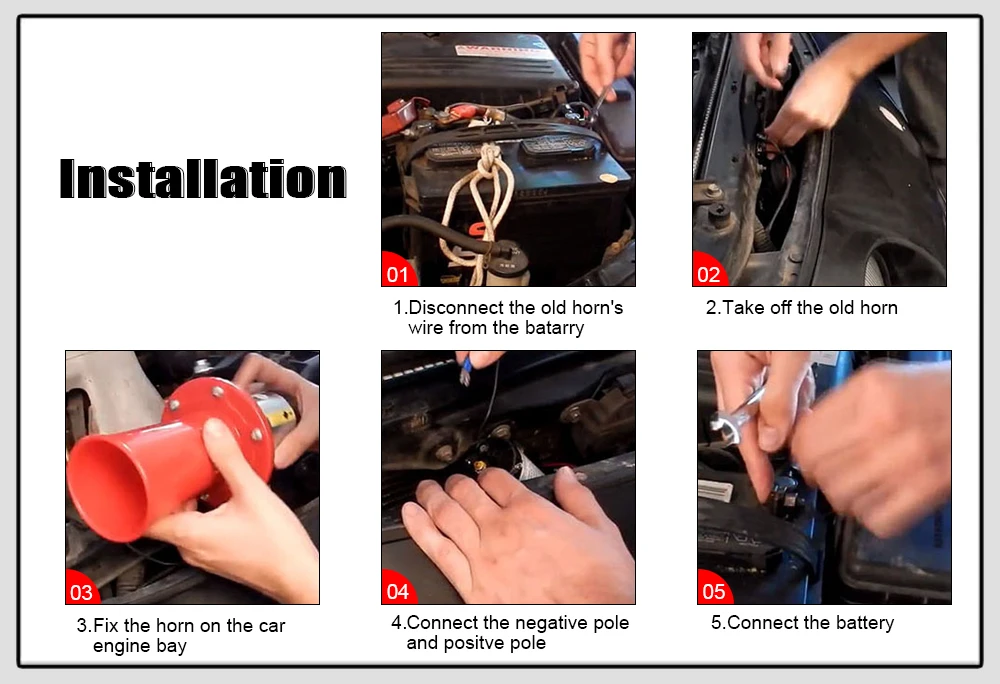 Installation

01

1.Disconnect the old horn's wire from the batarry

02

2.Take off the old horn

03

3.Fix the horn on the car engine bay

04

4.Connect the negative pole and positve pole

05

5.Connect the battery