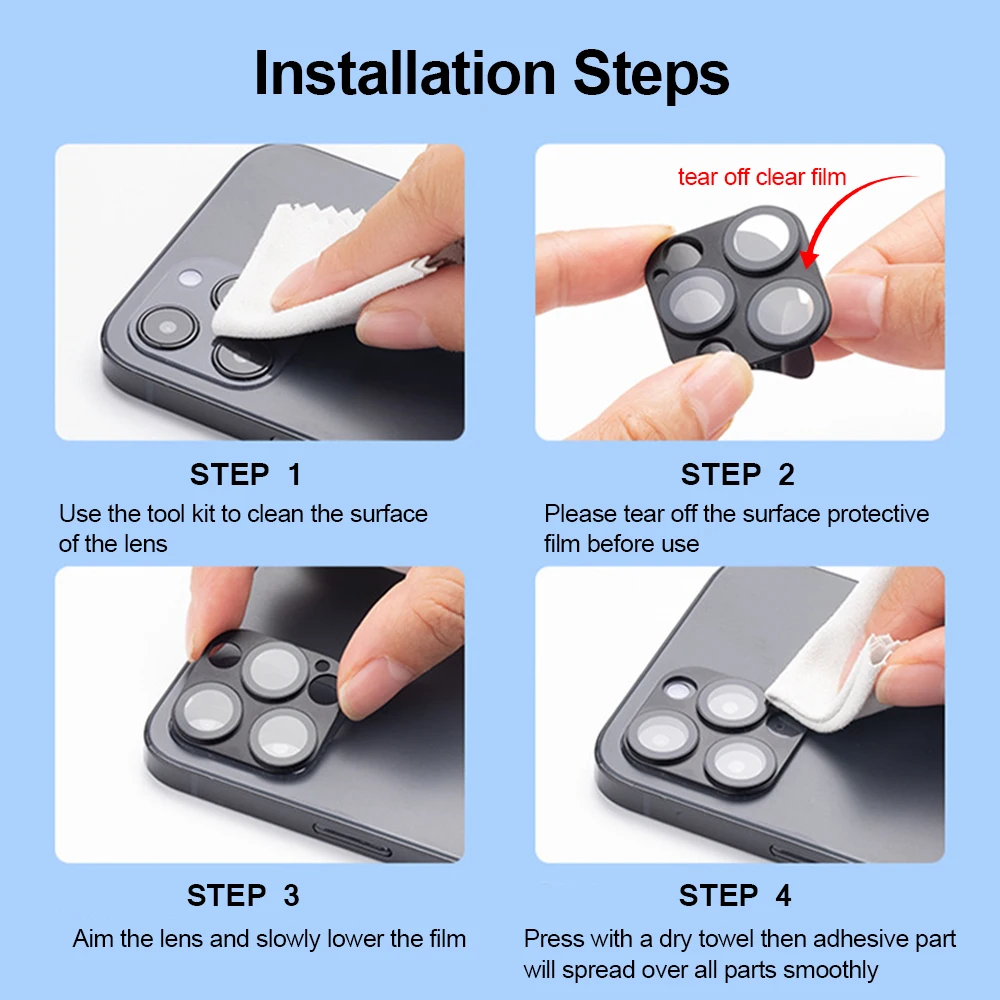 Installation Steps

STEP 1
Use the tool kit to clean the surface of the lens

tear off clear film

STEP 2
Please tear off the surface protective film before use

STEP 3
Aim the lens and slowly lower the film

STEP 4
Press with a dry towel then adhesive part will spread over all parts smoothly