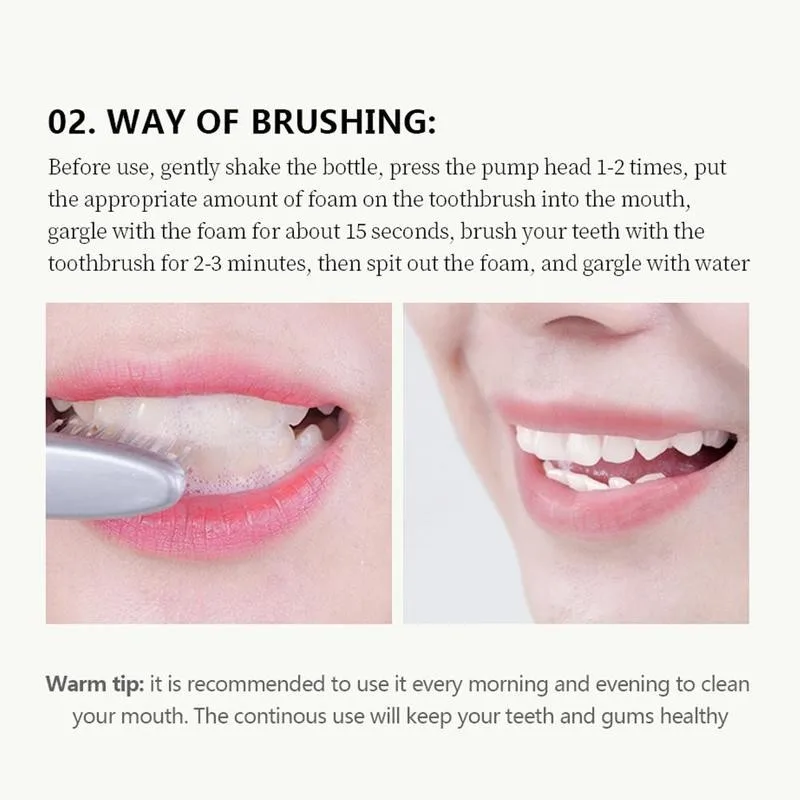 02. WAY OF BRUSHING:

Before use, gently shake the bottle, press the pump head 1-2 times, put the appropriate amount of foam on the toothbrush into the mouth, gargle with the foam for about 15 seconds, brush your teeth with the toothbrush for 2-3 minutes, then spit out the foam, and gargle with water

Warm tip: it is recommended to use it every morning and evening to clean your mouth. The continous use will keep your teeth and gums healthy