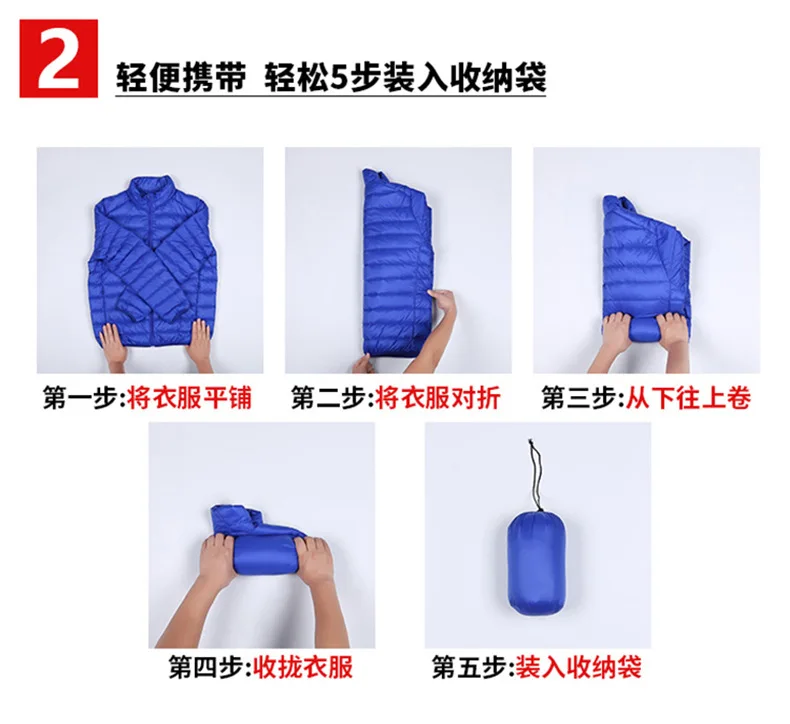 2 轻便携带 轻松5步装入收纳袋

第一步:将衣服平铺

第二步:将衣服对折

第三步:从下往上卷

第四步:收拢衣服

第五步:装入收纳袋