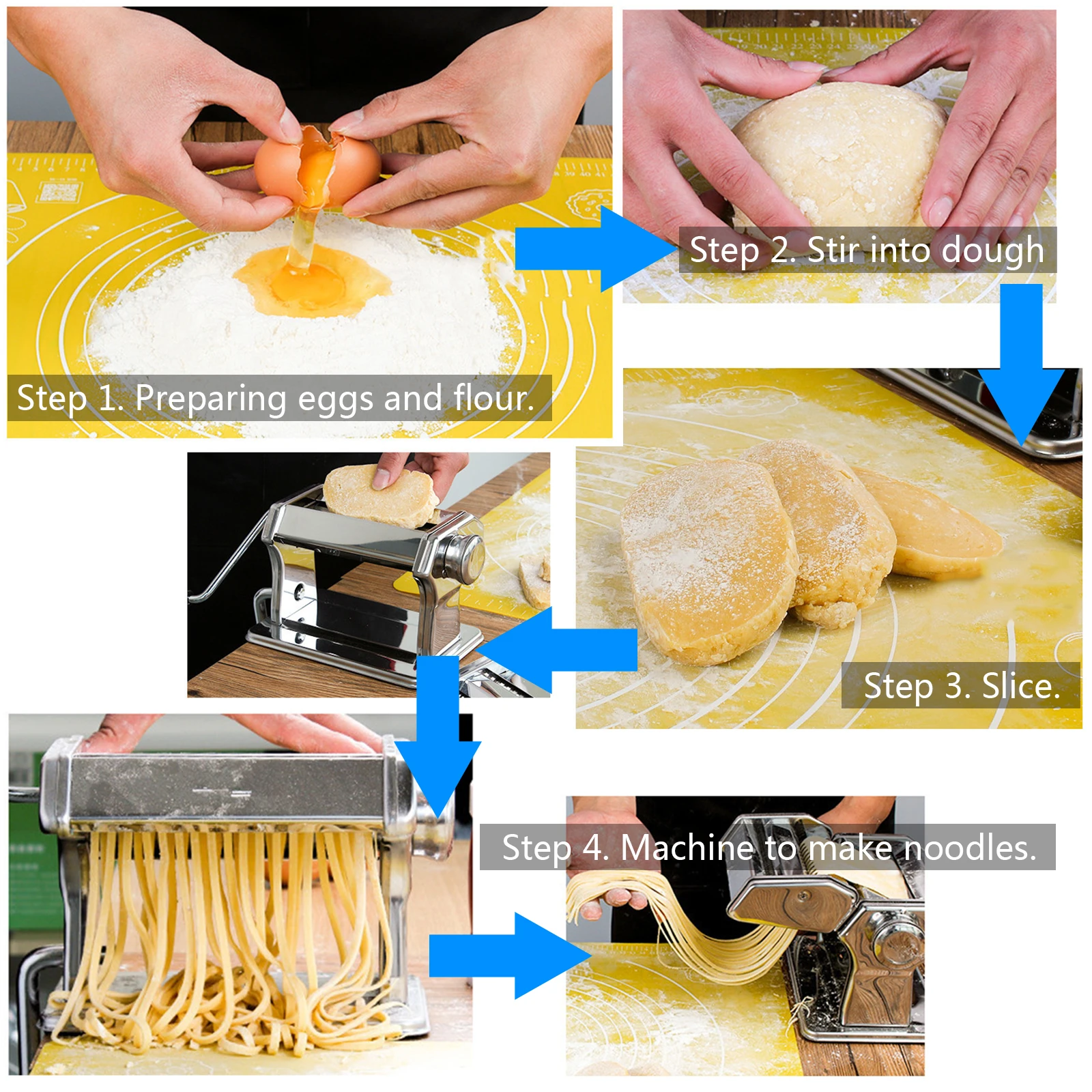 Step 1. Preparing eggs and flour.

Step 2. Stir into dough

Step 3. Slice.

Step 4. Machine to make noodles.