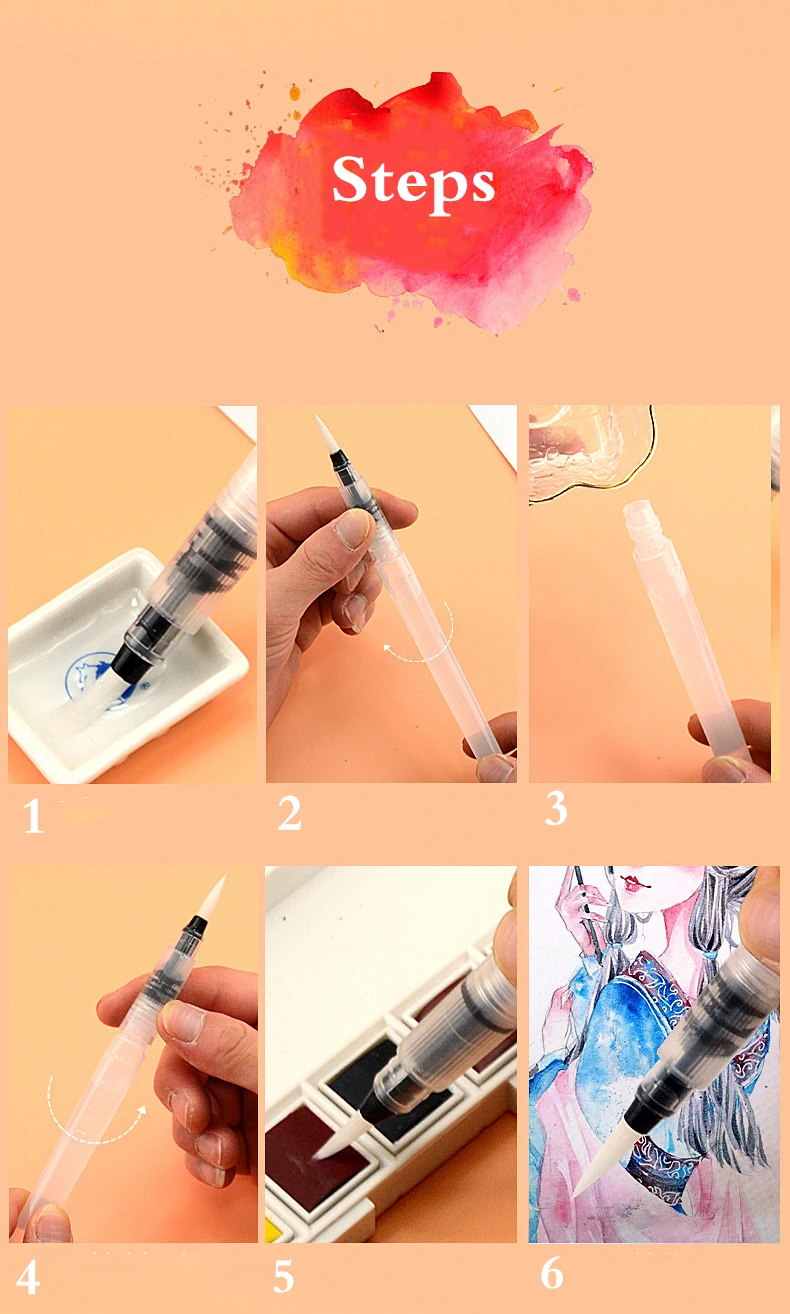 Steps

1

2

3

4

5

6