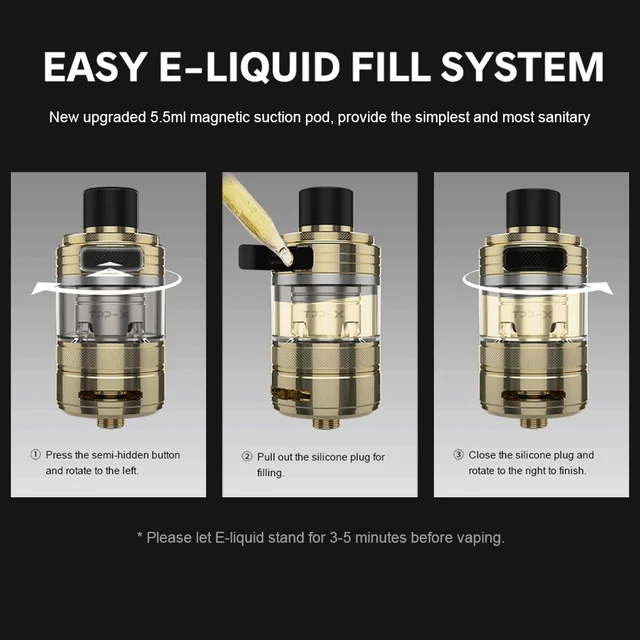 EASY E-LIQUID FILL SYSTEM

New upgraded 5.5ml magnetic suction pod, provide the simplest and most sanitary

TPP-X

① Press the semi-hidden button and rotate to the left.

TPP-X

② Pull out the silicone plug for filling.

TPP-X

③ Close the silicone plug and rotate to the right to finish.

* Please let E-liquid stand for 3-5 minutes before vaping.