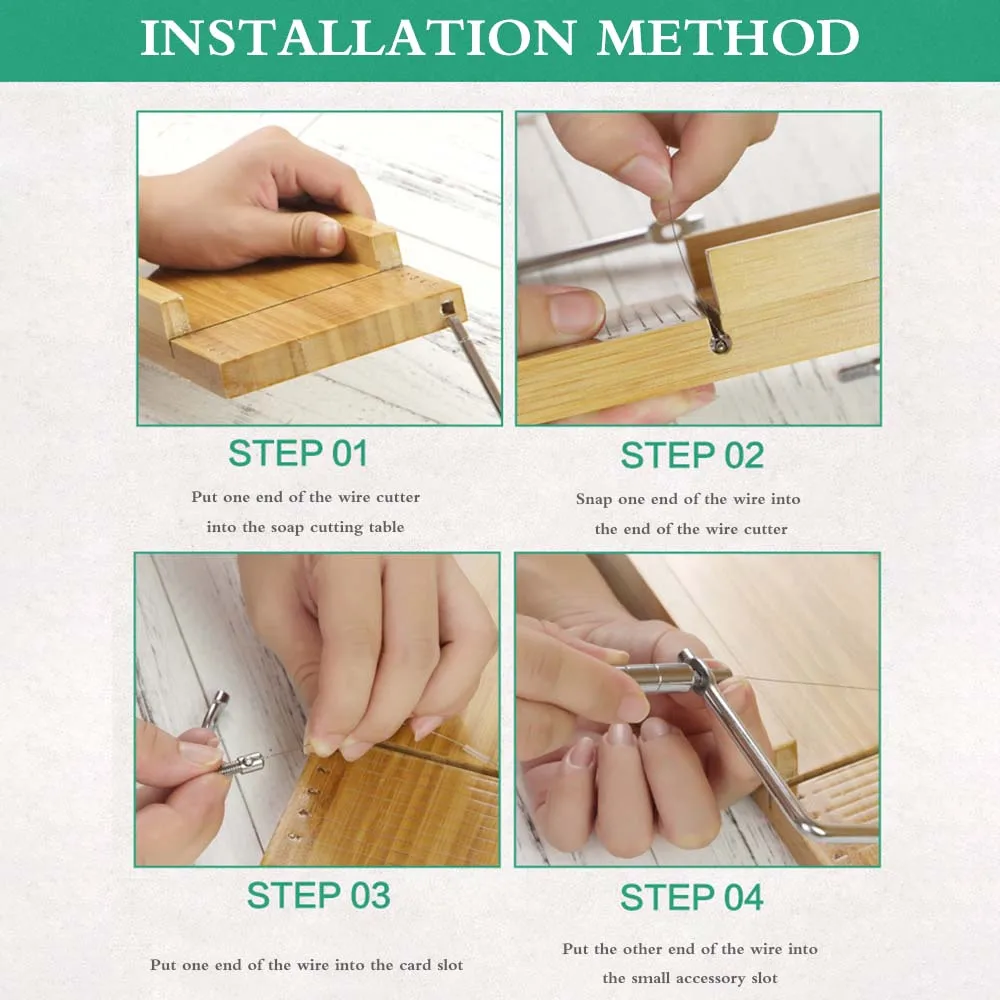 INSTALLATION METHOD

STEP 01

Put one end of the wire cutter into the soap cutting table

STEP 02

Snap one end of the wire into the end of the wire cutter

STEP 03

Put one end of the wire into the card slot

STEP 04

Put the other end of the wire into the small accessory slot