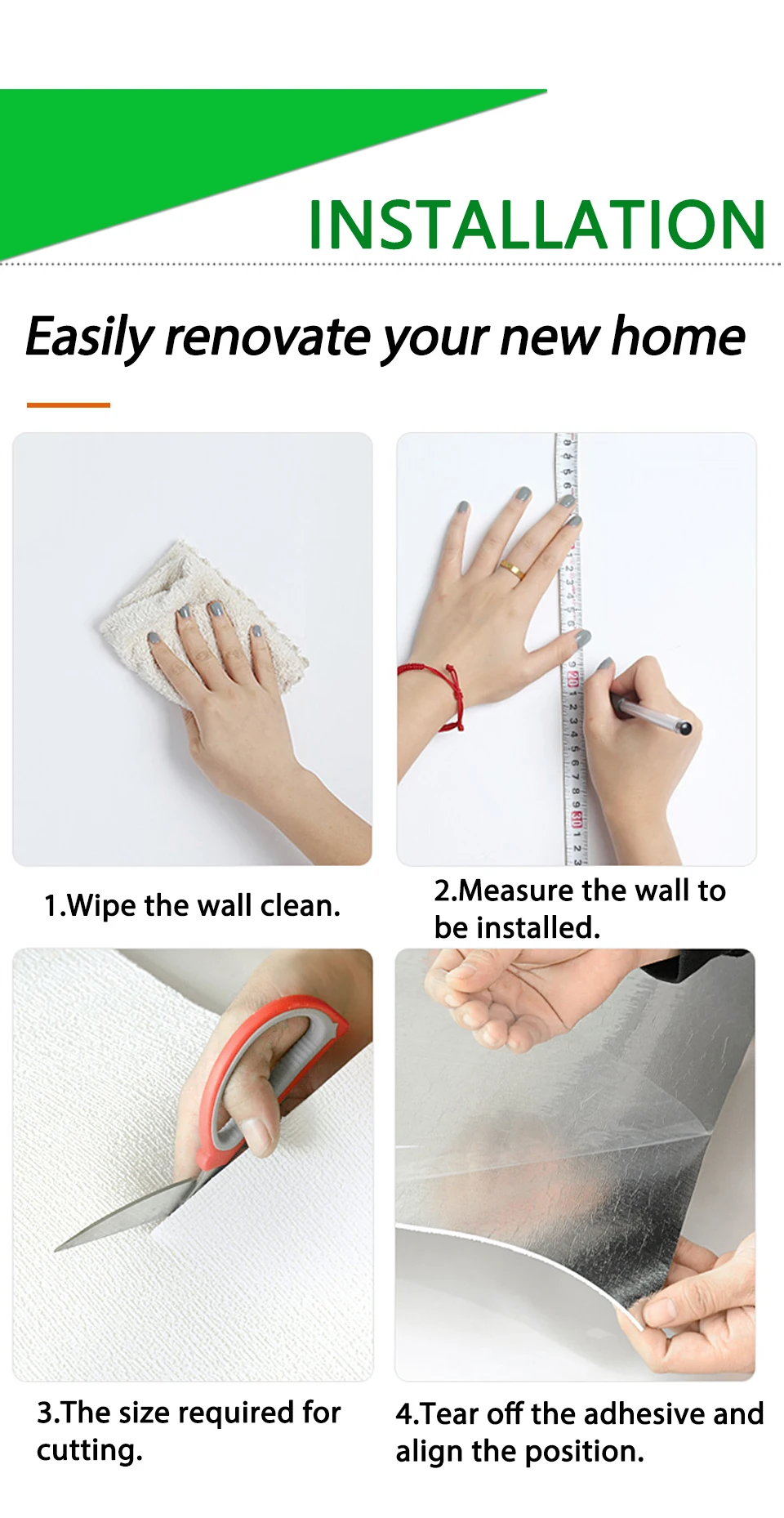 INSTALLATION

Easily renovate your new home

1.Wipe the wall clean.

2.Measure the wall to be installed.

3.The size required for cutting.

4.Tear off the adhesive and align the position.