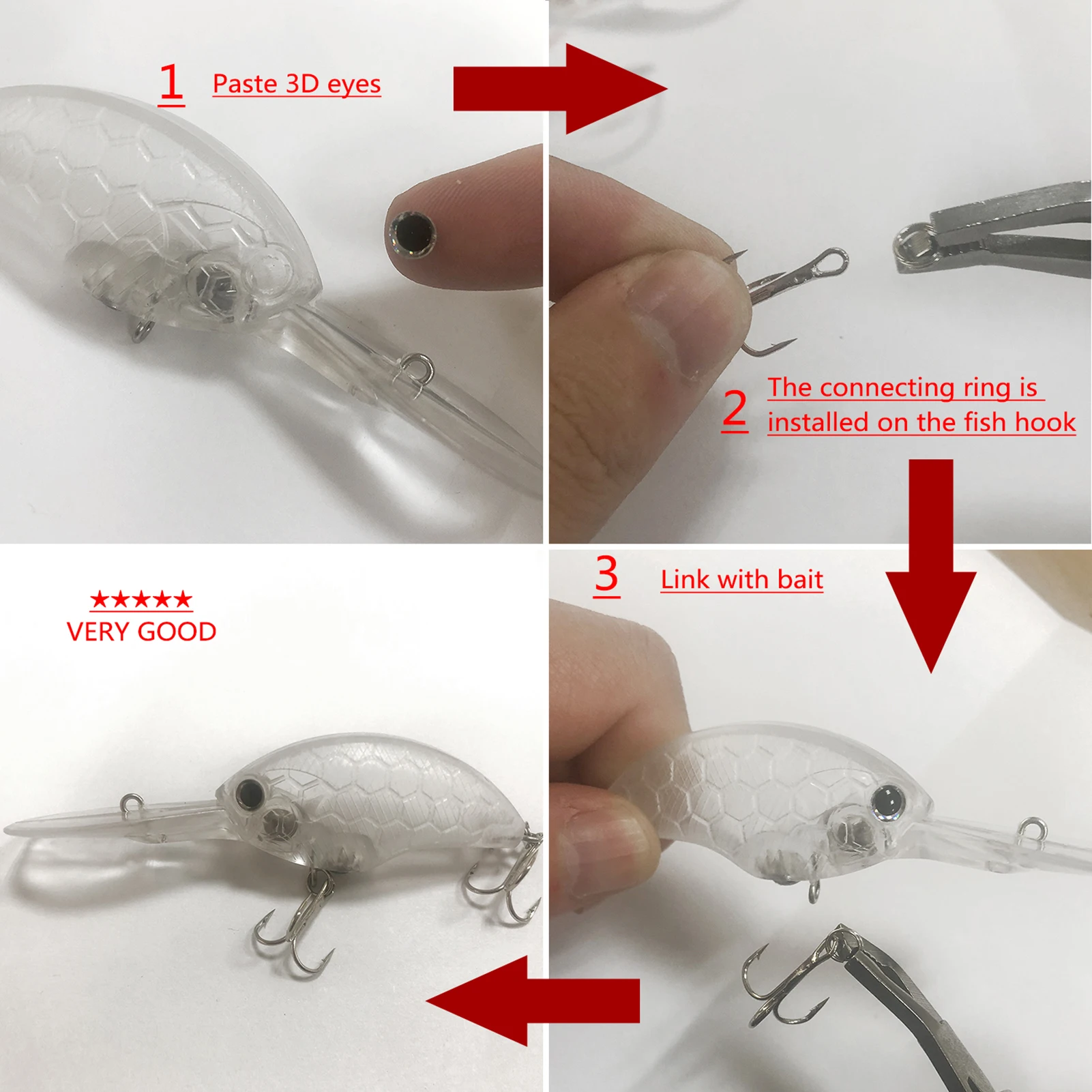 1 Paste 3D eyes

2 The connecting ring is installed on the fish hook

3 Link with bait

★★★★★
VERY GOOD