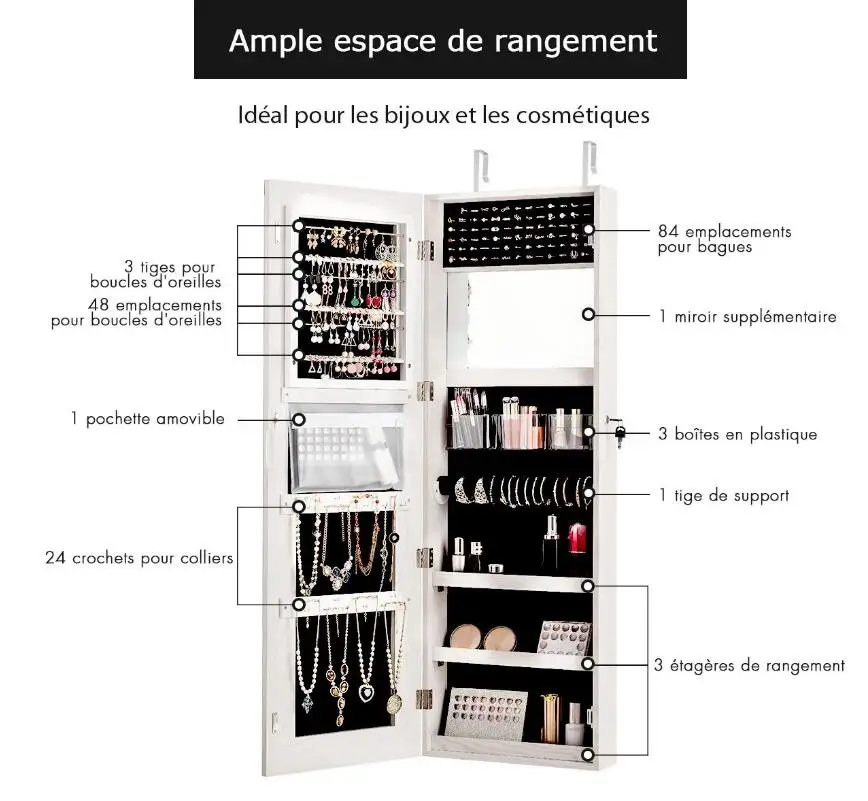 Ample espace de rangement

Idéal pour les bijoux et les cosmétiques

3 tiges pour boucles d'oreilles

48 emplacements pour boucles d'oreilles

1 pochette amovible

24 crochets pour colliers

84 emplacements pour bagues

1 miroir supplémentaire

3 boîtes en plastique

1 tige de support

3 étagères de rangement