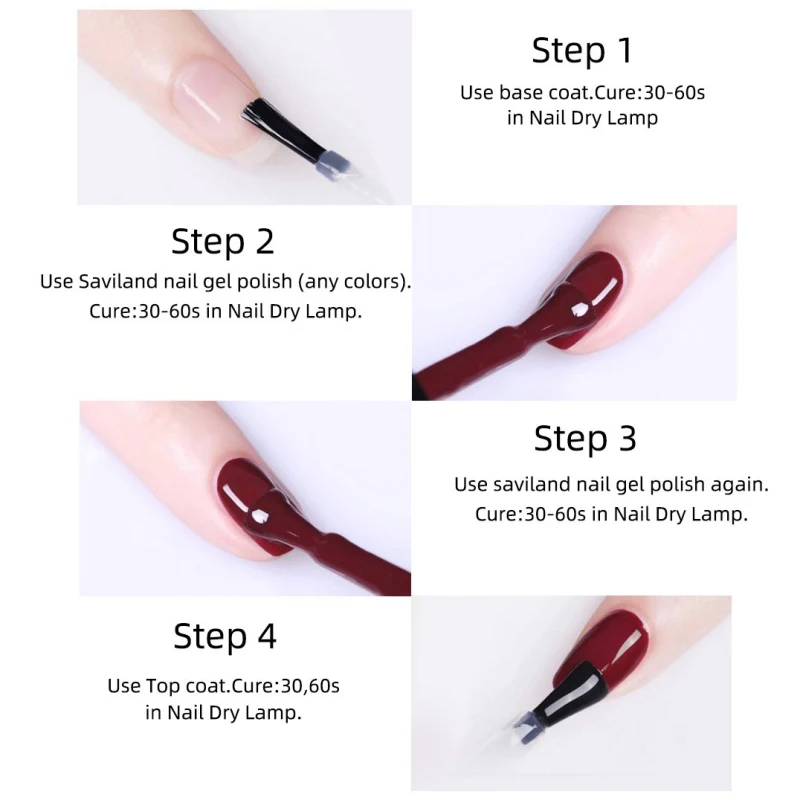 Step 1
Use base coat.Cure:30-60s in Nail Dry Lamp

Step 2
Use Saviland nail gel polish (any colors). Cure:30-60s in Nail Dry Lamp.

Step 3
Use saviland nail gel polish again. Cure:30-60s in Nail Dry Lamp.

Step 4
Use Top coat.Cure:30,60s in Nail Dry Lamp.