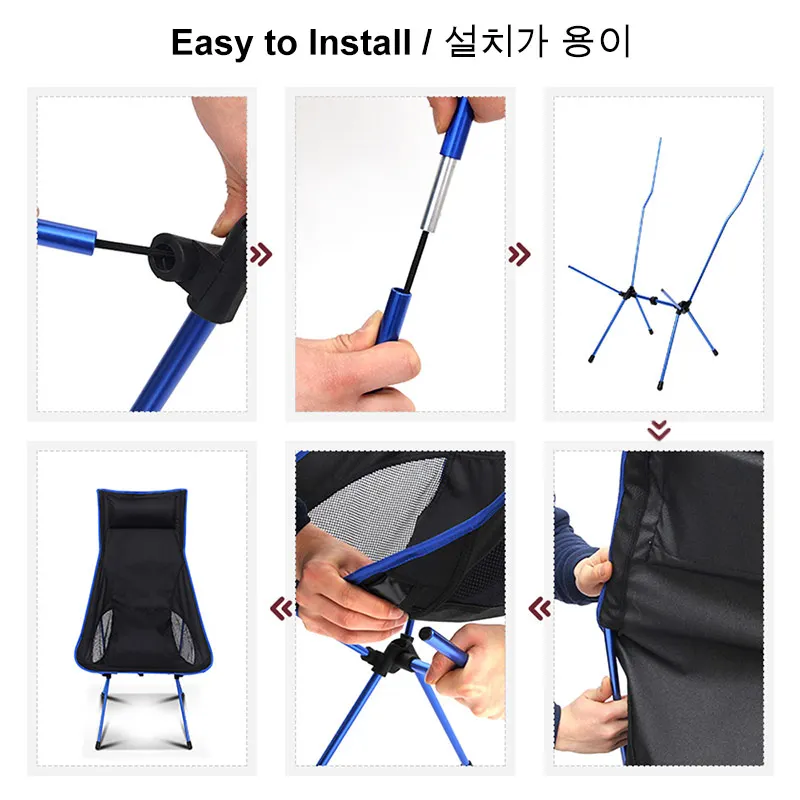 Easy to Install / 설치가 용이