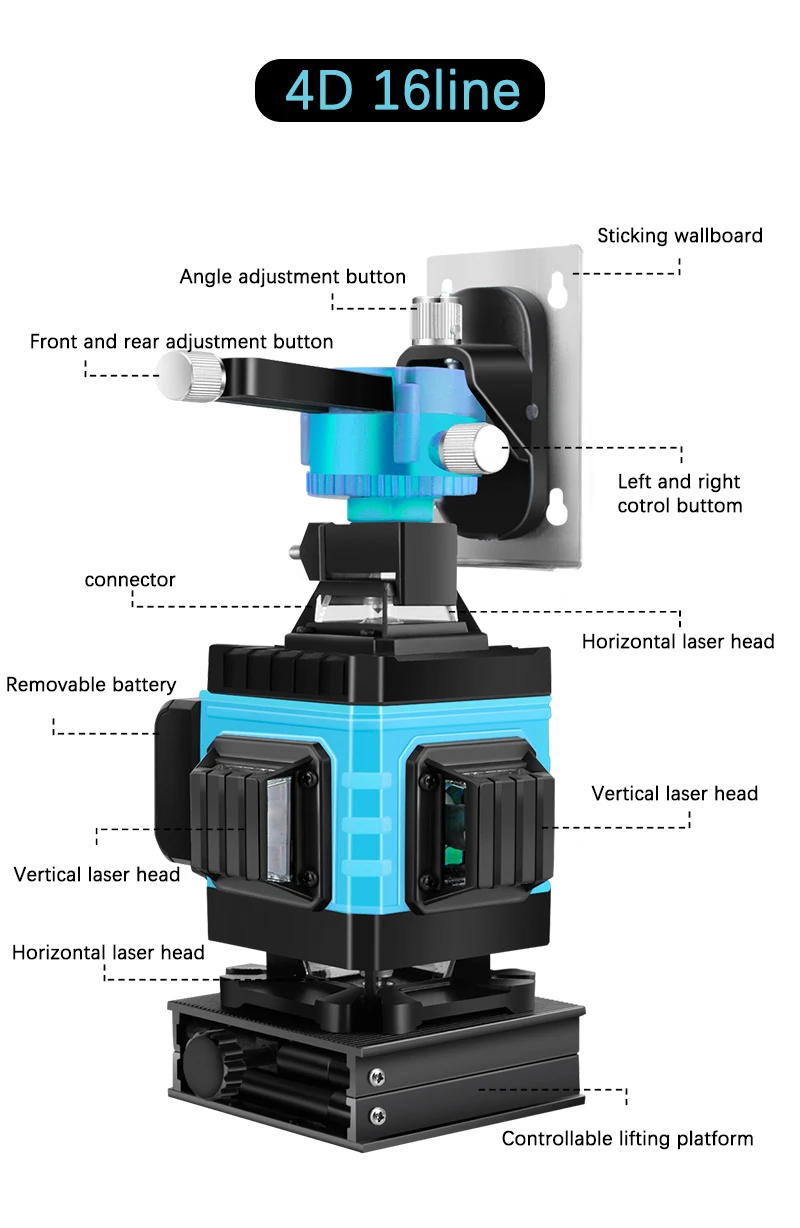 4D 16line

Sticking wallboard

Angle adjustment button

Front and rear adjustment button

Left and right cotrol buttom

connector

Horizontal laser head

Removable battery

Vertical laser head

Vertical laser head

Horizontal laser head

Controllable lifting platform