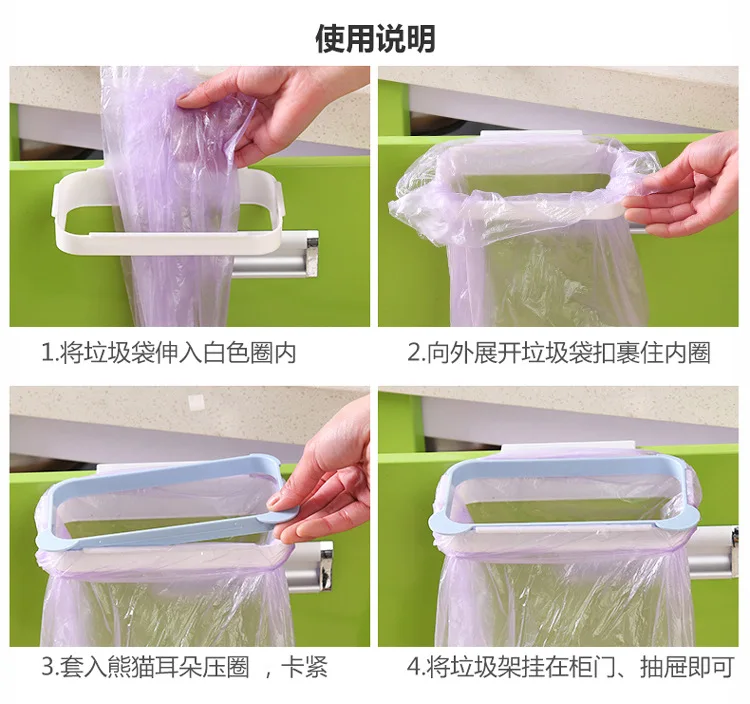 使用说明

1.将垃圾袋伸入白色圈内

2.向外展开垃圾袋扣裹住内圈

3.套入熊猫耳朵压圈 ，卡紧

4.将垃圾架挂在柜门、抽屉即可