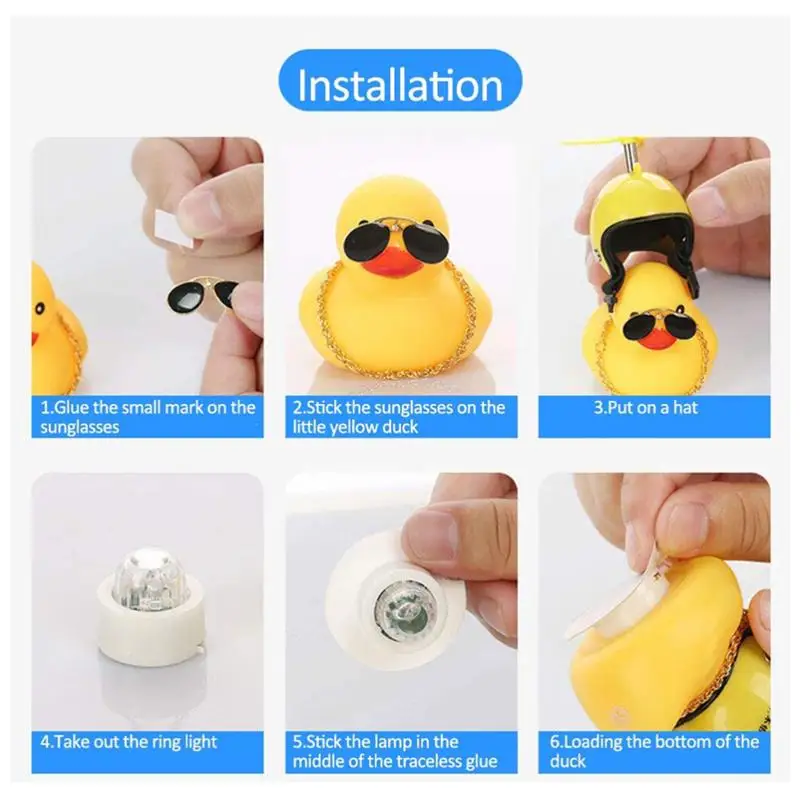 Installation

1.Glue the small mark on the sunglasses

2.Stick the sunglasses on the little yellow duck

3.Put on a hat

4.Take out the ring light

5.Stick the lamp in the middle of the traceless glue

6.Loading the bottom of the duck