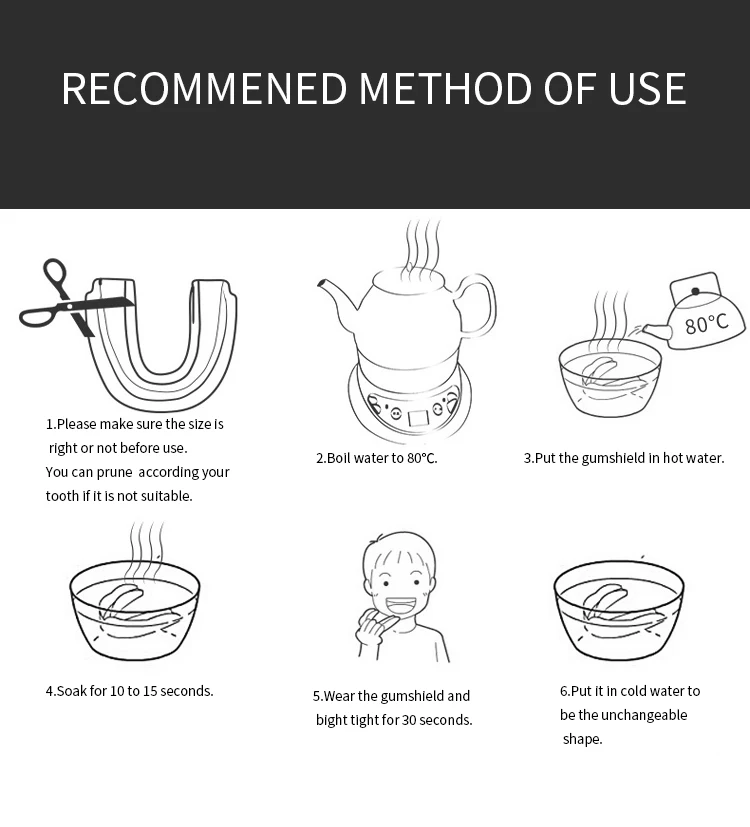 RECOMMENED METHOD OF USE

1.Please make sure the size is right or not before use.
You can prune according your tooth if it is not suitable.

2.Boil water to 80°C.

80°C

3.Put the gumshield in hot water.

4.Soak for 10 to 15 seconds.

5.Wear the gumshield and bight tight for 30 seconds.

6.Put it in cold water to be the unchangeable shape.