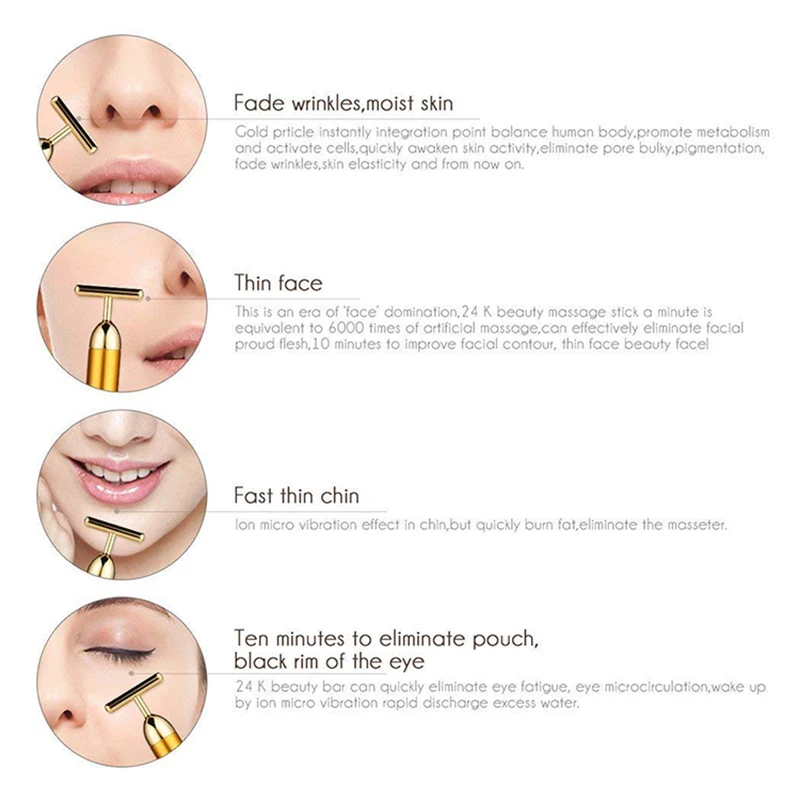 Fade wrinkles,moist skin

Gold prticle instantly integration point balance human body,promote metabolism and activate cells,quickly awaken skin activity,eliminate pore bulky,pigmentation, fade wrinkles,skin elasticity and from now on.

Thin face

This is an era of 'face' domination,24 K beauty massage stick a minute is equivalent to 6000 times of artificial massage,can effectively eliminate facial proud flesh,10 minutes to improve facial contour, thin face beauty face!

Fast thin chin

Ion micro vibration effect in chin,but quickly burn fat,eliminate the masseter.

Ten minutes to eliminate pouch, black rim of the eye

24 K beauty bar can quickly eliminate eye fatigue, eye microcirculation,wake up by ion micro vibration rapid discharge excess water.