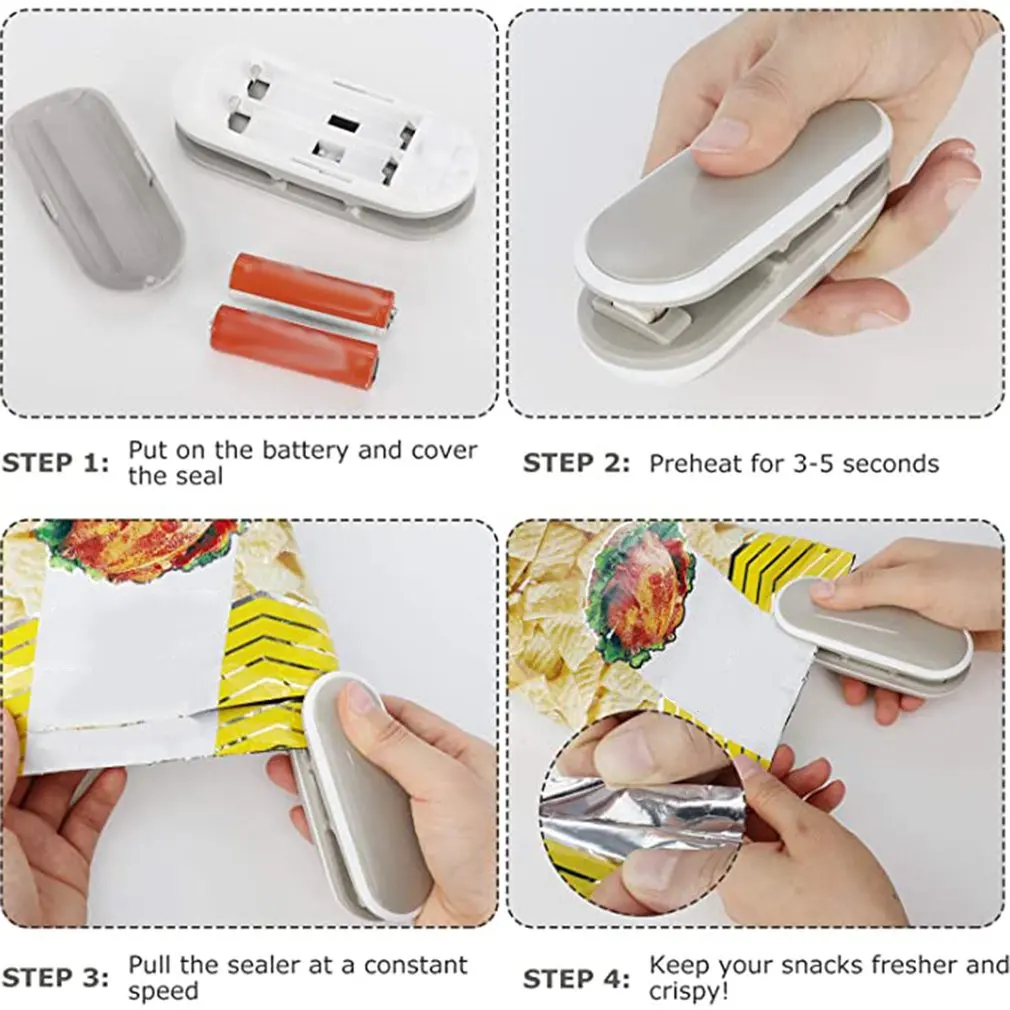 STEP 1: Put on the battery and cover the seal

STEP 2: Preheat for 3-5 seconds

STEP 3: Pull the sealer at a constant speed

STEP 4: Keep your snacks fresher and crispy!