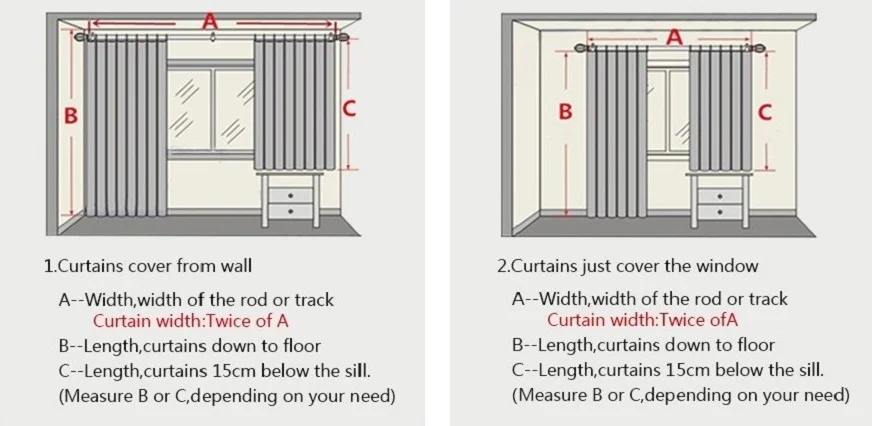 A

B

C

1.Curtains cover from wall

A--Width,width of the rod or track
Curtain width:Twice of A
B--Length,curtains down to floor
C--Length,curtains 15cm below the sill.
(Measure B or C,depending on your need)

A

B

C

2.Curtains just cover the window

A--Width,width of the rod or track
Curtain width:Twice ofA
B--Length,curtains down to floor
C--Length,curtains 15cm below the sill.
(Measure B or C,depending on your need)