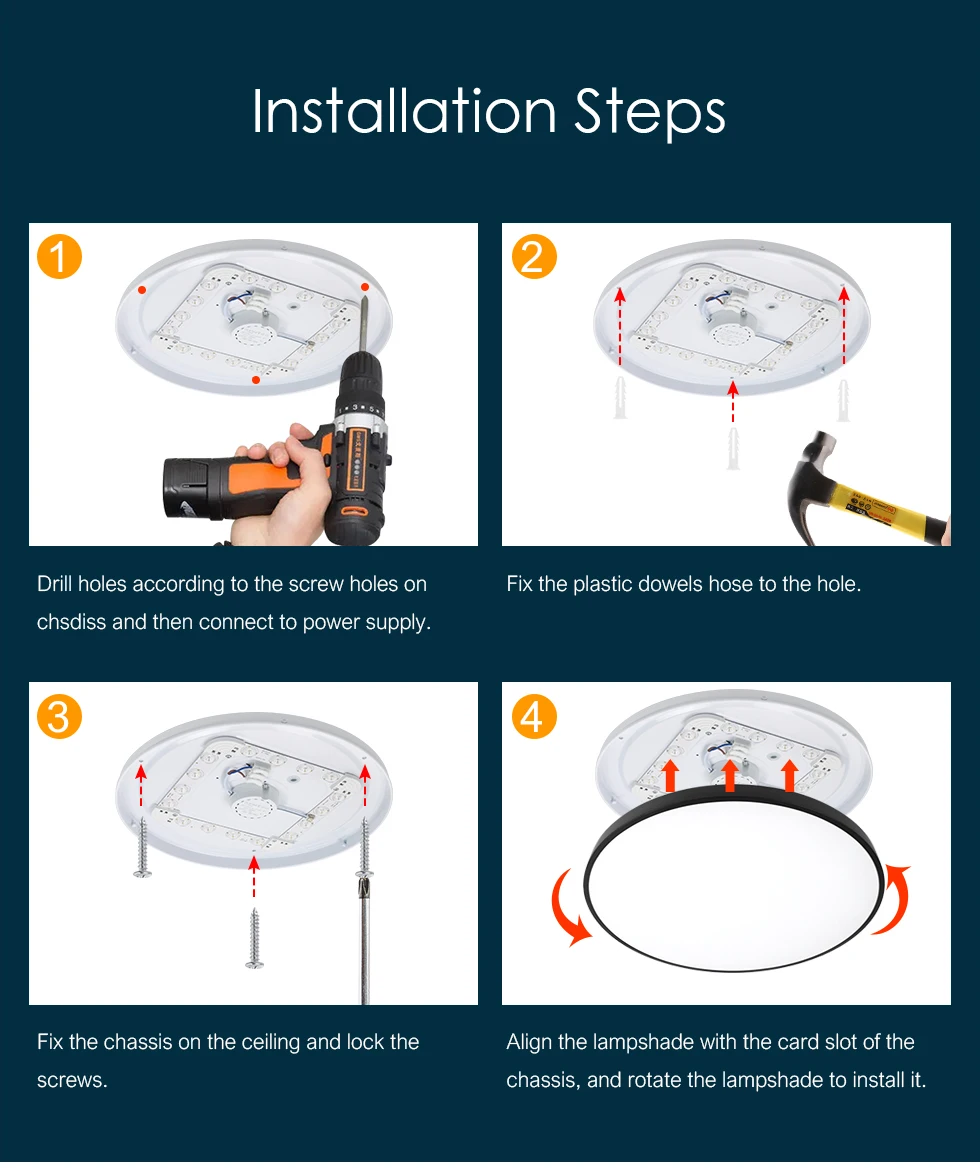 Installation Steps

1

Drill holes according to the screw holes on chsdiss and then connect to power supply.

2

Fix the plastic dowels hose to the hole.

3

Fix the chassis on the ceiling and lock the screws.

4

Align the lampshade with the card slot of the chassis, and rotate the lampshade to install it.