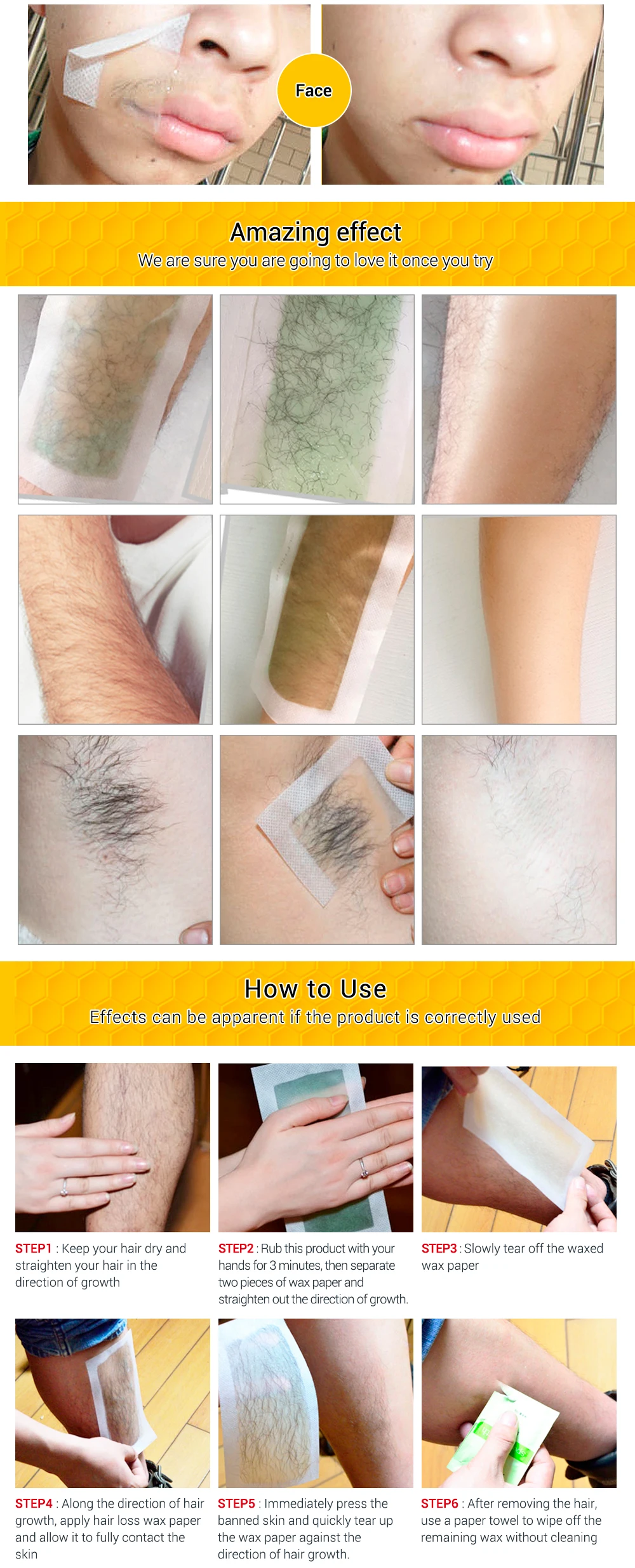 Face

Amazing effect
We are sure you are going to love it once you try

How to Use
Effects can be apparent if the product is correctly used

STEP1 : Keep your hair dry and straighten your hair in the direction of growth

STEP2 : Rub this product with your hands for 3 minutes, then separate two pieces of wax paper and straighten out the direction of growth.

STEP3 : Slowly tear off the waxed wax paper

STEP4 : Along the direction of hair growth, apply hair loss wax paper and allow it to fully contact the skin

STEP5 : Immediately press the banned skin and quickly tear up the wax paper against the direction of hair growth.

STEP6 : After removing the hair, use a paper towel to wipe off the remaining wax without cleaning