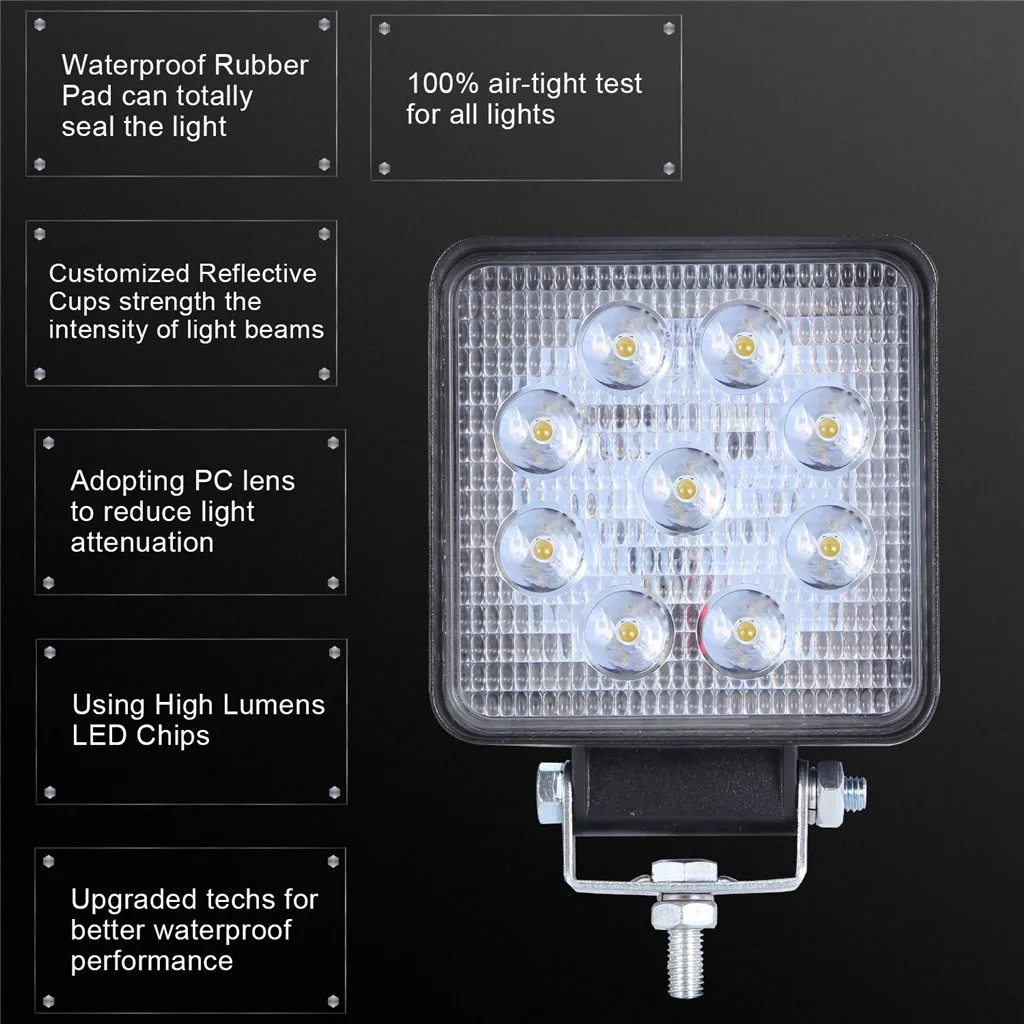 Waterproof Rubber Pad can totally seal the light

100% air-tight test for all lights

Customized Reflective Cups strength the intensity of light beams

Adopting PC lens to reduce light attenuation

Using High Lumens LED Chips

Upgraded techs for better waterproof performance