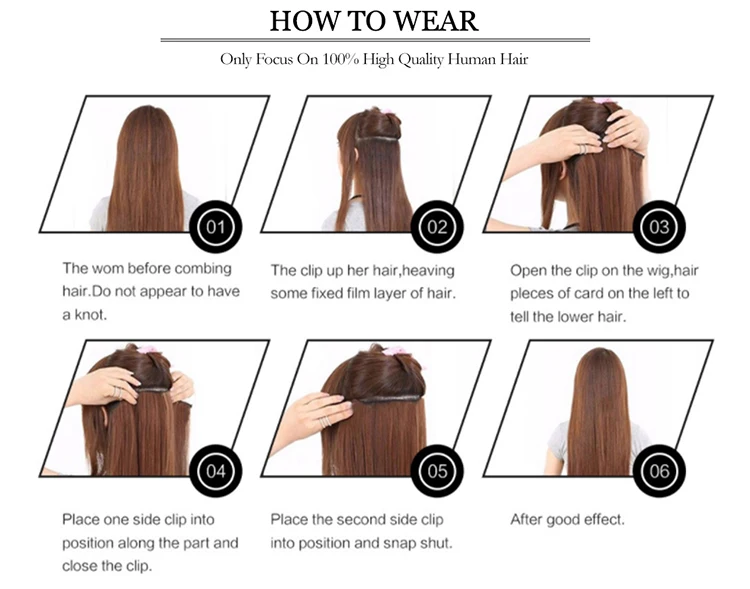 HOW TO WEAR

Only Focus On 100% High Quality Human Hair

01

The wom before combing hair.Do not appear to have a knot.

02

The clip up her hair,heaving some fixed film layer of hair.

03

Open the clip on the wig,hair pieces of card on the left to tell the lower hair.

04

Place one side clip into position along the part and close the clip.

05

Place the second side clip into position and snap shut.

06

After good effect.