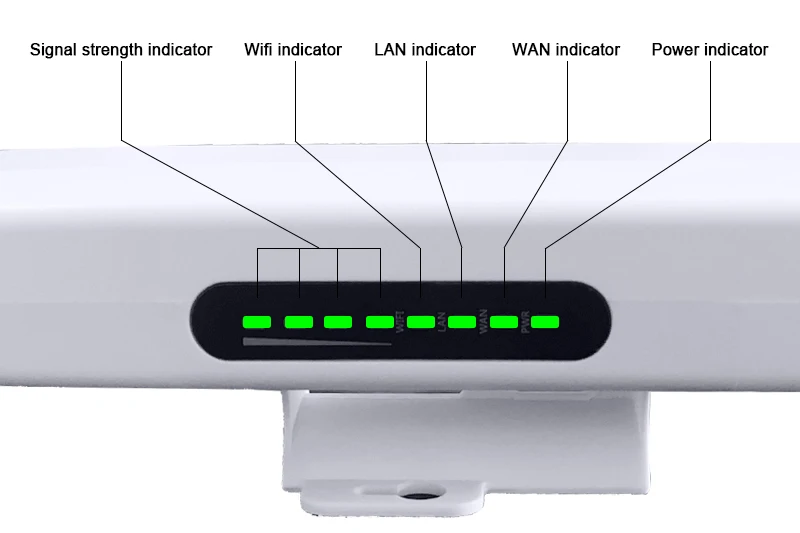 Signal strength indicator
Wifi indicator
LAN indicator
WAN indicator
Power indicator

WIFI
LAN
WAN
PWR