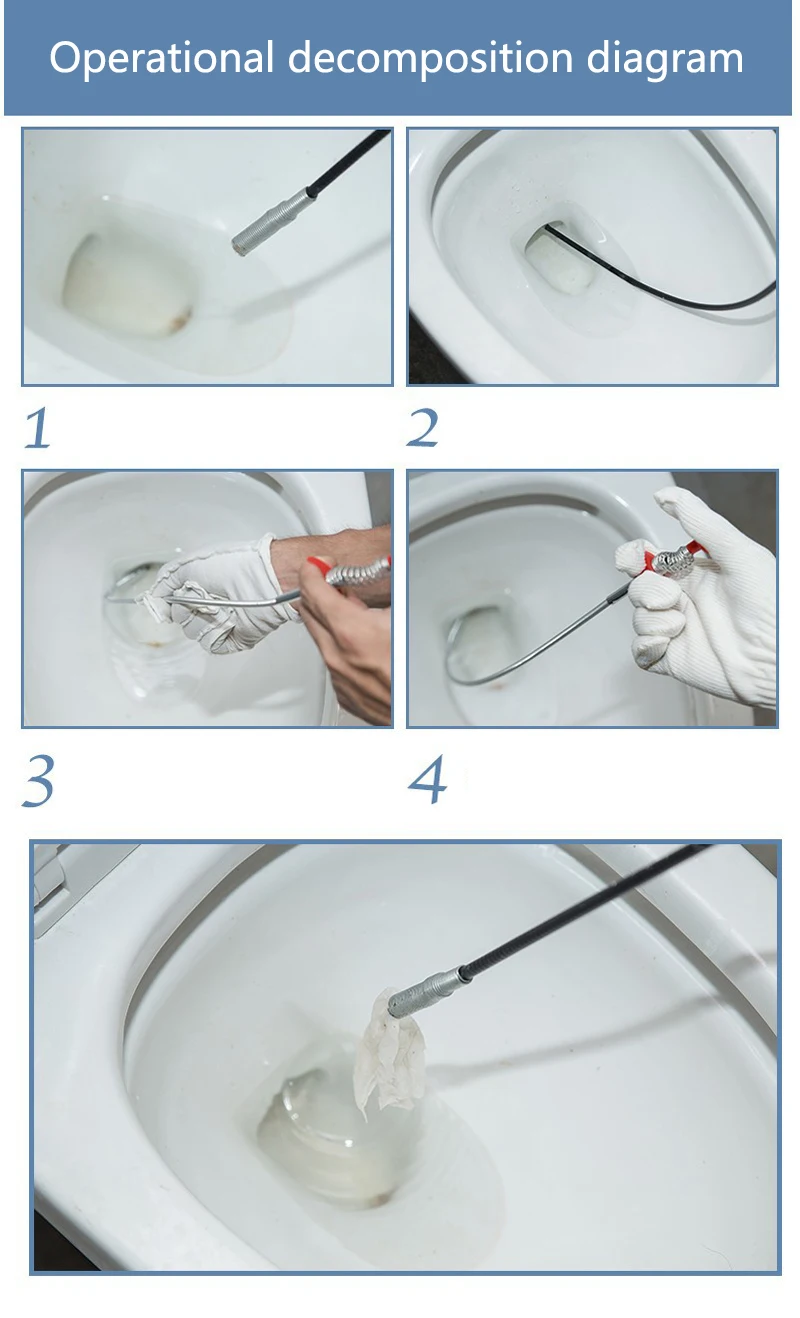 Operational decomposition diagram

1

2

3

4