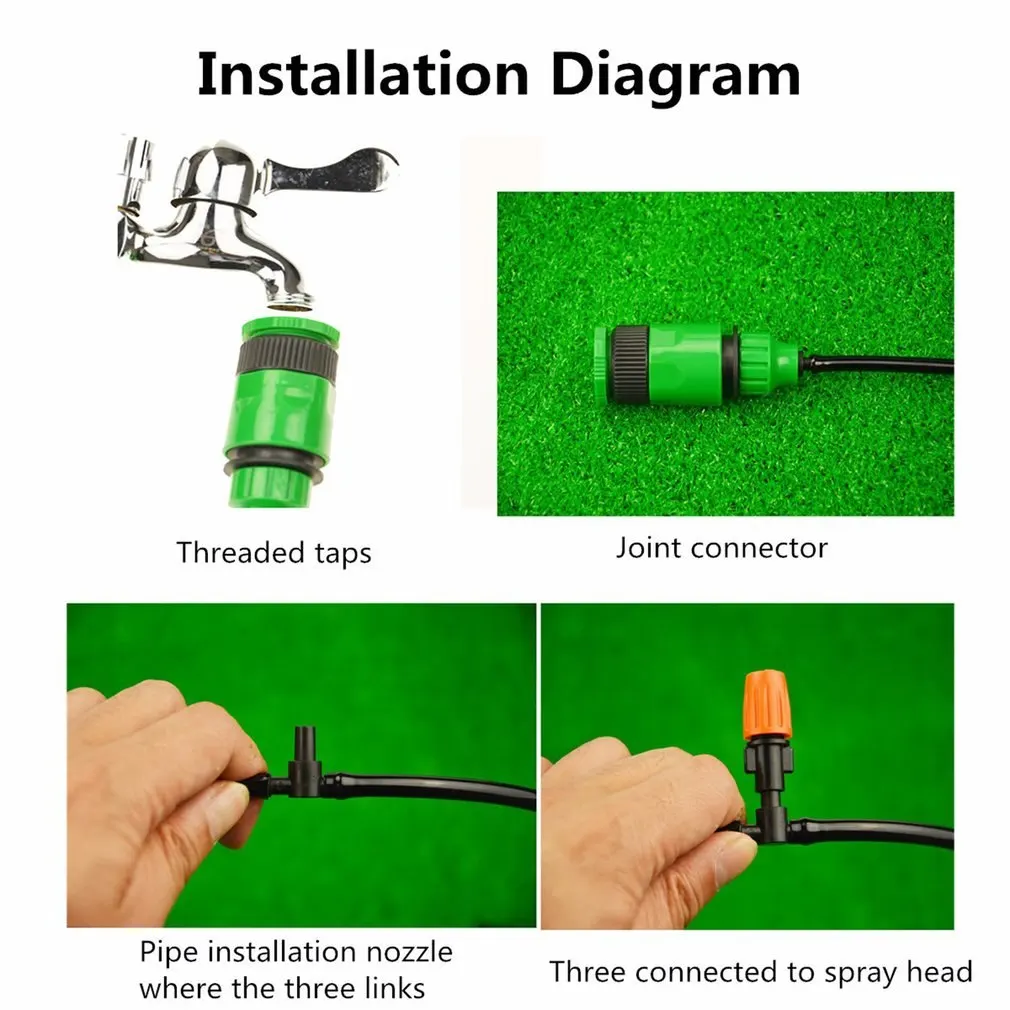 Installation Diagram

Threaded taps

Joint connector

Pipe installation nozzle where the three links

Three connected to spray head