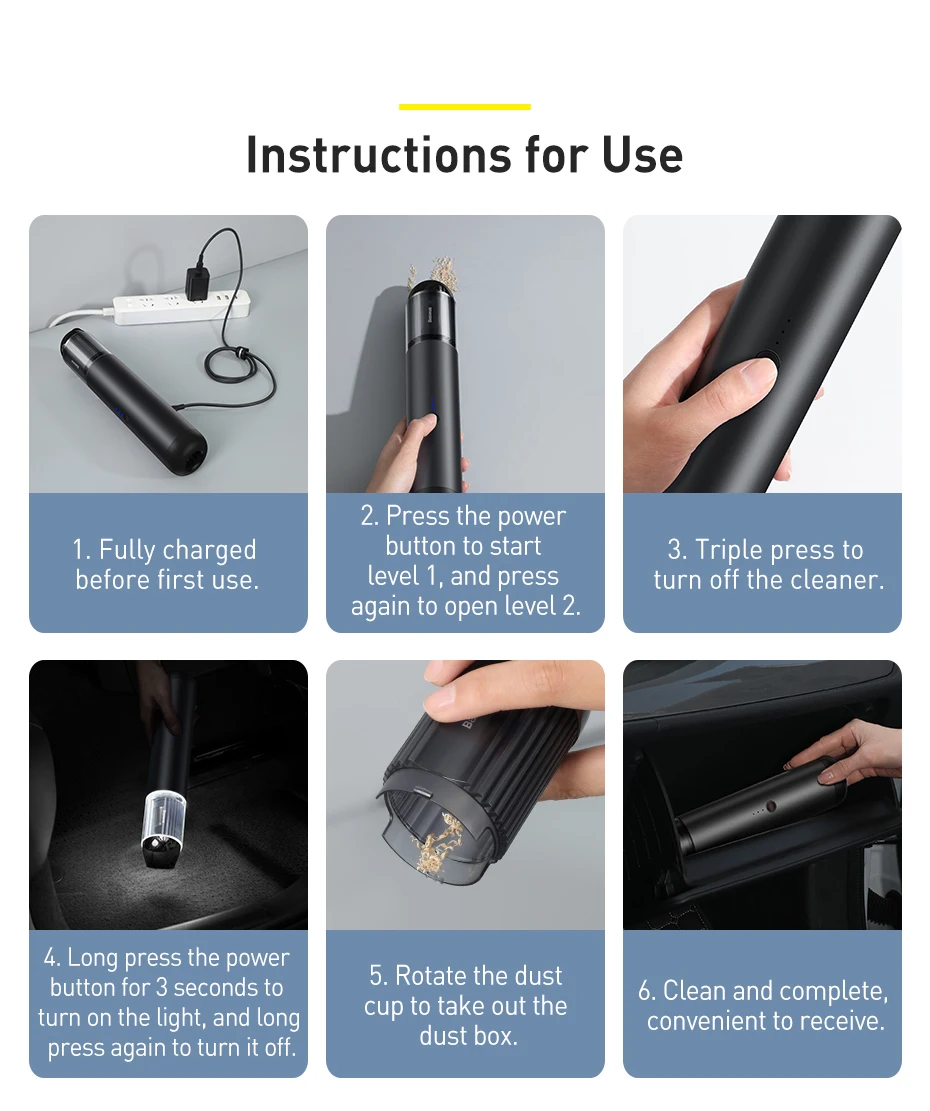 Instructions for Use

1. Fully charged before first use.

2. Press the power button to start level 1, and press again to open level 2.

3. Triple press to turn off the cleaner.

4. Long press the power button for 3 seconds to turn on the light, and long press again to turn it off.

5. Rotate the dust cup to take out the dust box.

6. Clean and complete, convenient to receive.