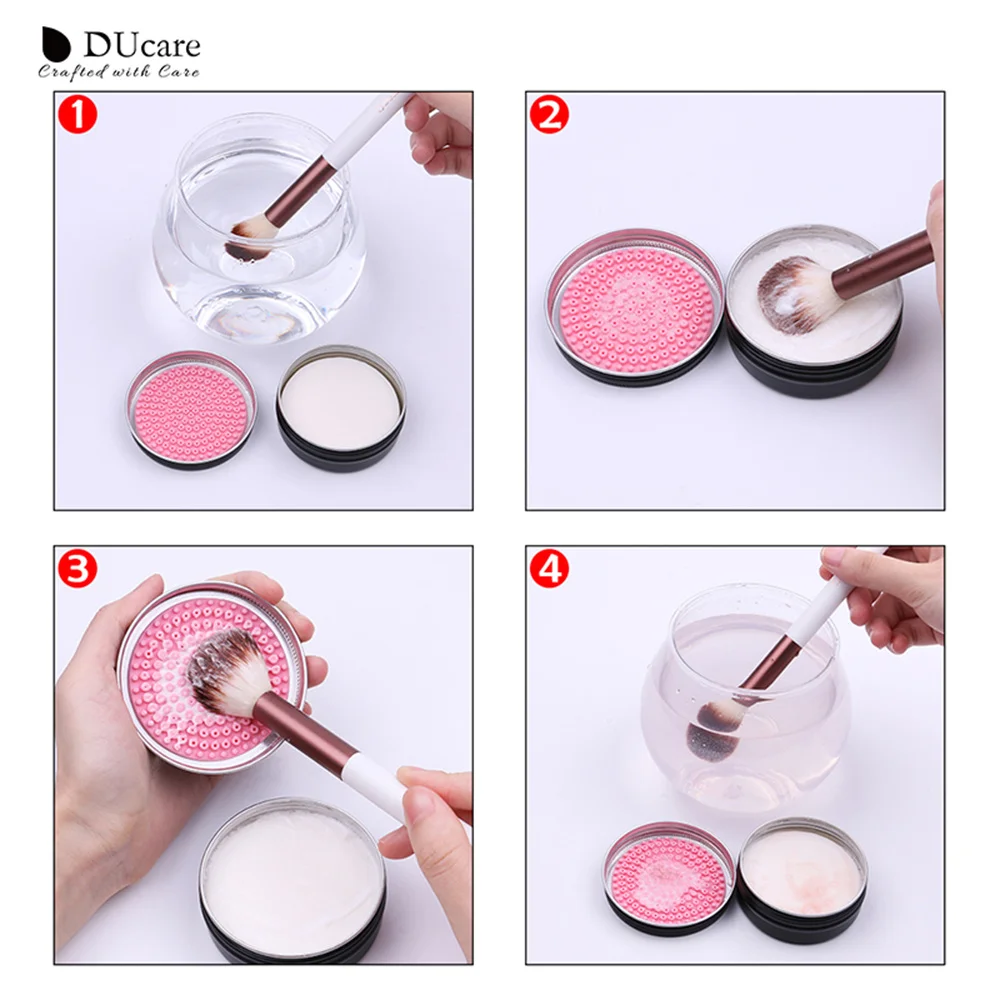 DUcare
Crafted with Care

1

2

3

4