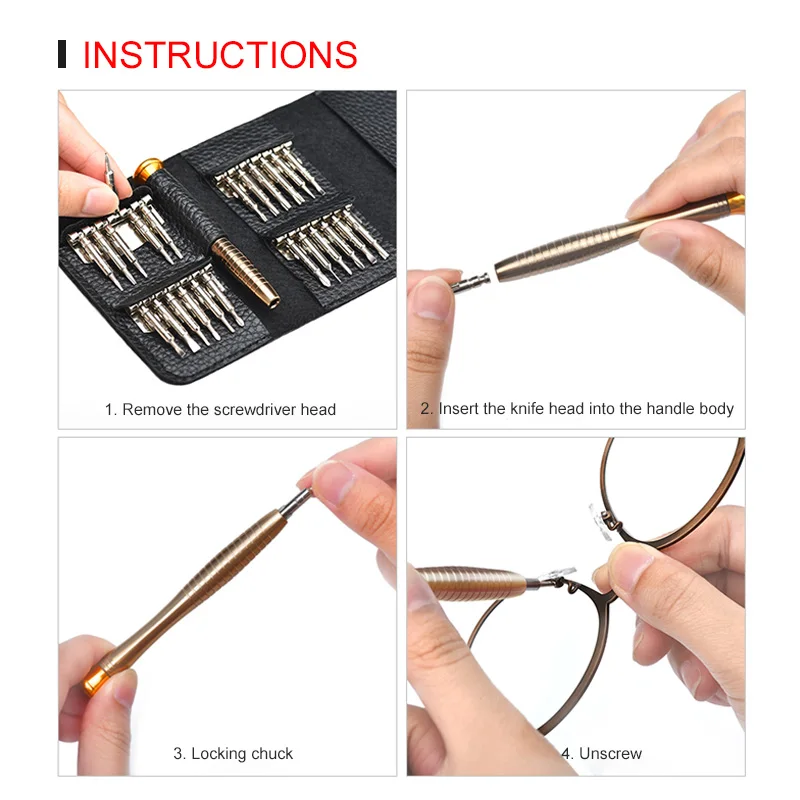 INSTRUCTIONS

1. Remove the screwdriver head

2. Insert the knife head into the handle body

3. Locking chuck

4. Unscrew