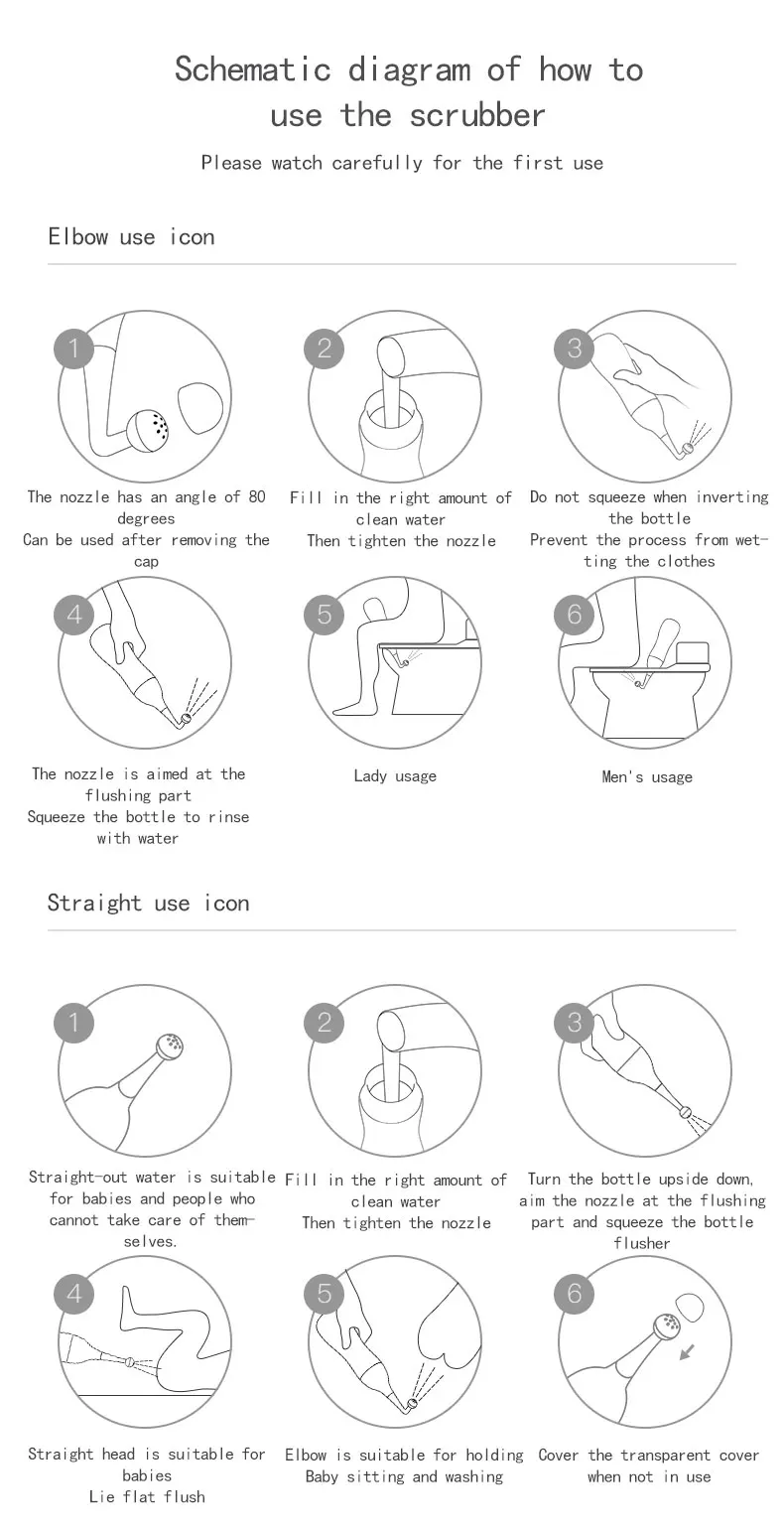 Schematic diagram of how to use the scrubber

Please watch carefully for the first use

Elbow use icon

1

The nozzle has an angle of 80 degrees
Can be used after removing the cap

2

Fill in the right amount of clean water
Then tighten the nozzle

3

Do not squeeze when inverting the bottle
Prevent the process from wetting the clothes

4

The nozzle is aimed at the flushing part
Squeeze the bottle to rinse with water

5

Lady usage

6

Men's usage

Straight use icon

1

Straight-out water is suitable for babies and people who cannot take care of themselves.

2

Fill in the right amount of clean water
Then tighten the nozzle

3

Turn the bottle upside down, aim the nozzle at the flushing part and squeeze the bottle flusher

4

Straight head is suitable for babies
Lie flat flush

5

Elbow is suitable for holding
Baby sitting and washing

6

Cover the transparent cover when not in use