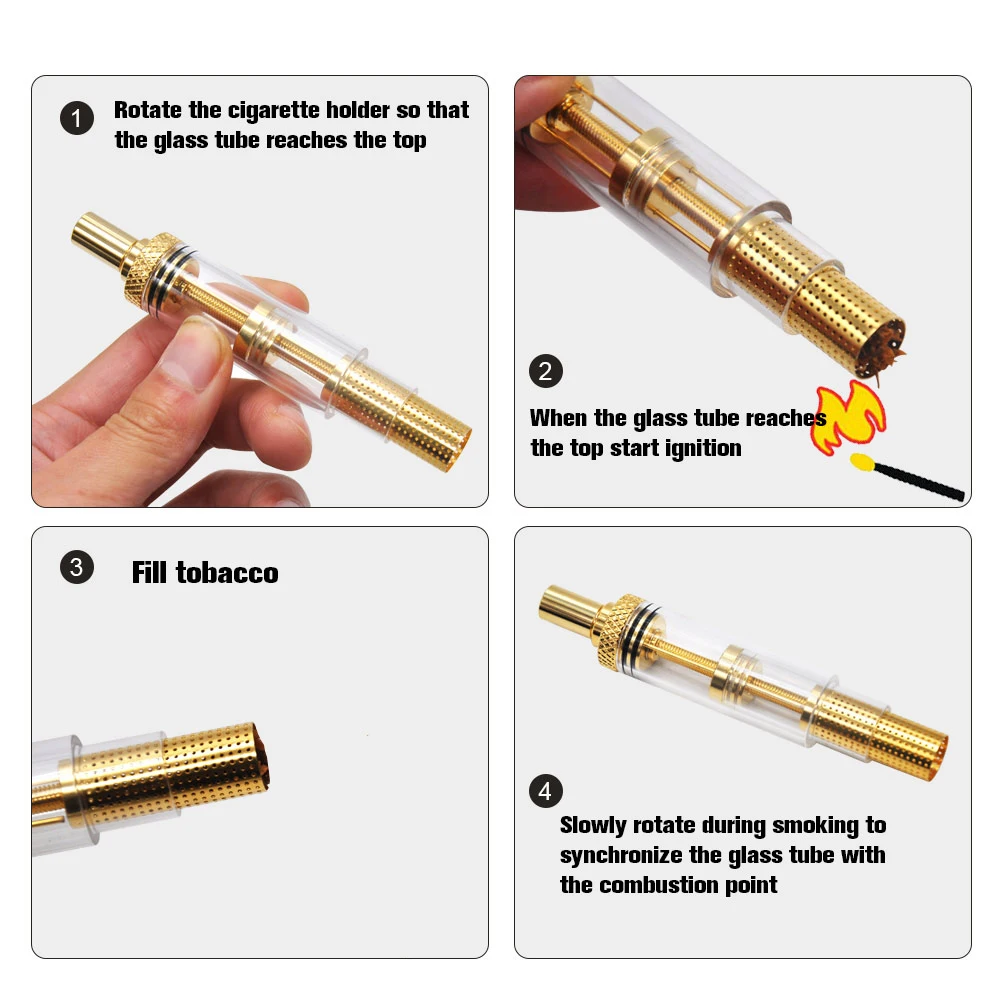 1 Rotate the cigarette holder so that the glass tube reaches the top

2 When the glass tube reaches the top start ignition

3 Fill tobacco

4 Slowly rotate during smoking to synchronize the glass tube with the combustion point